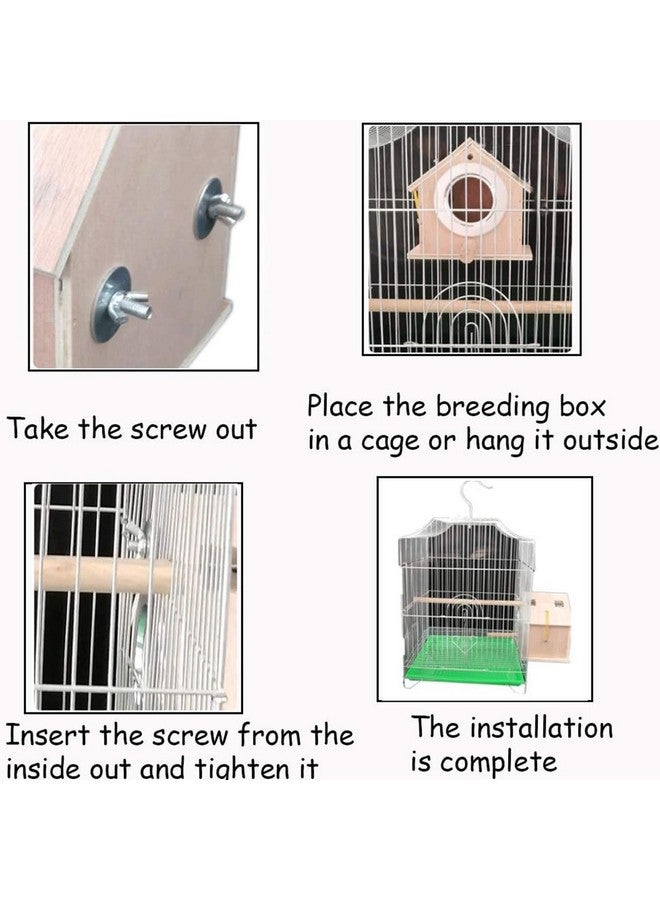 Take the screw out

Place the breeding box in a cage or hang it outside

Insert the screw from the inside out and tighten it

The installation is complete