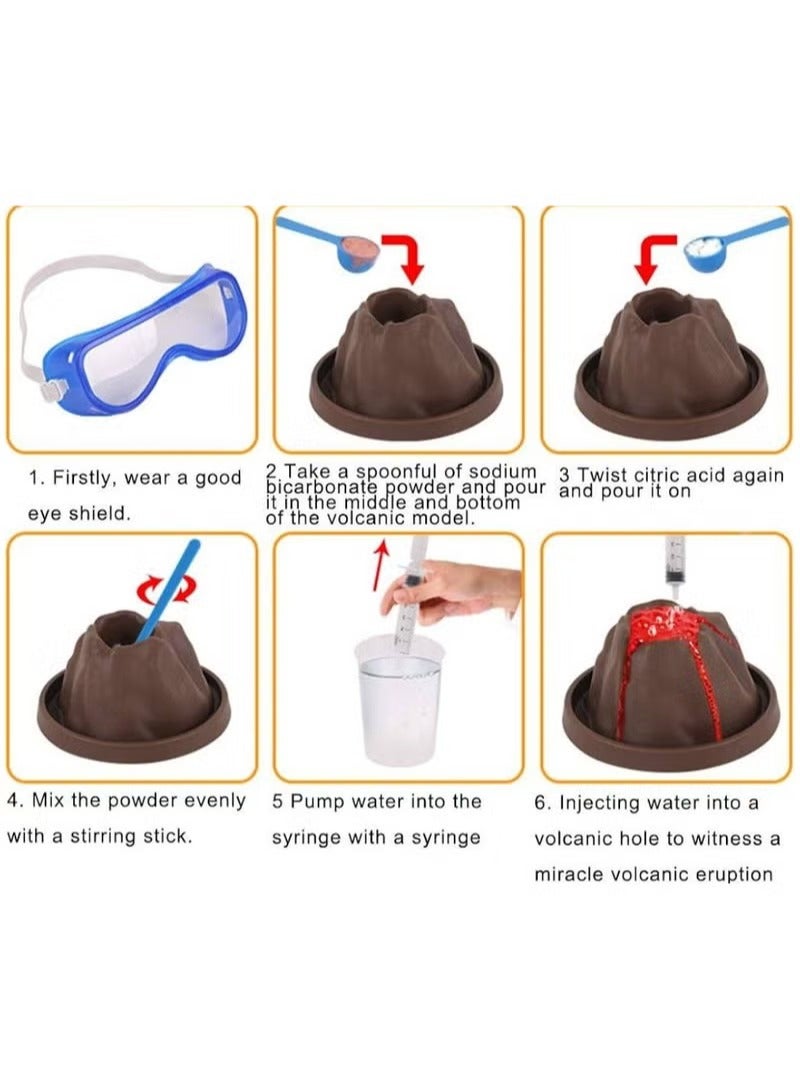 1. Firstly, wear a good eye shield.

2 Take a spoonful of sodium bicarbonate powder and pour it in the middle and bottom of the volcanic model.

3 Twist citric acid again and pour it on

4. Mix the powder evenly with a stirring stick.

5 Pump water into the syringe with a syringe

6. Injecting water into a volcanic hole to witness a miracle volcanic eruption