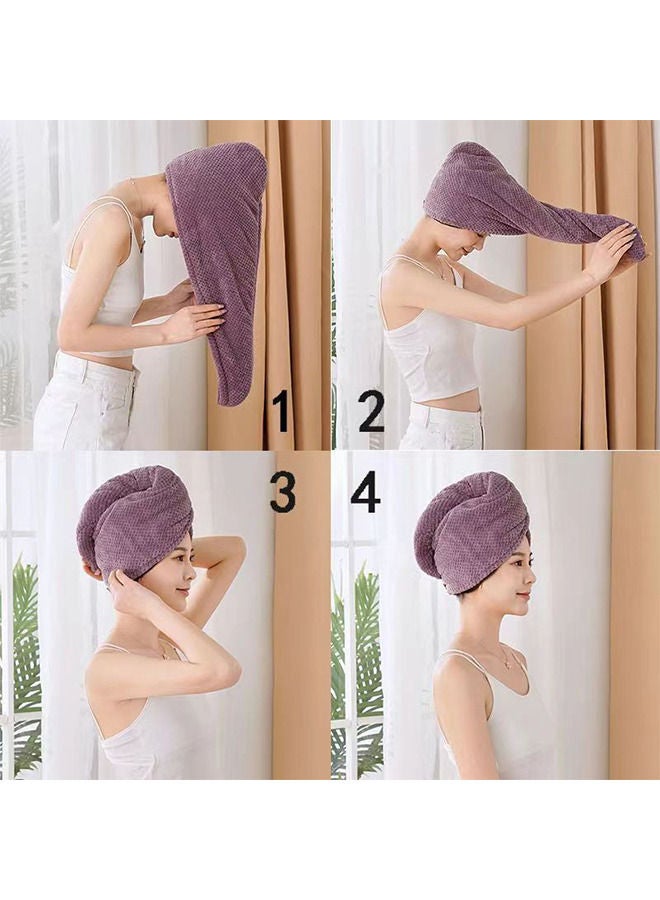 1

2

3

4