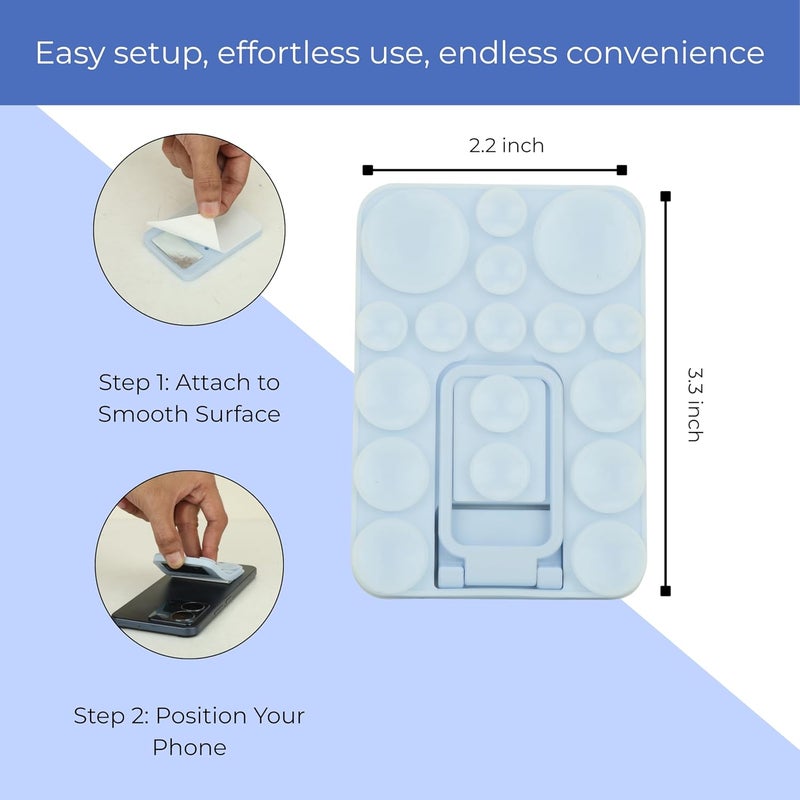 Easy setup, effortless use, endless convenience

Step 1: Attach to Smooth Surface

Step 2: Position Your Phone

2.2 inch

3.3 inch