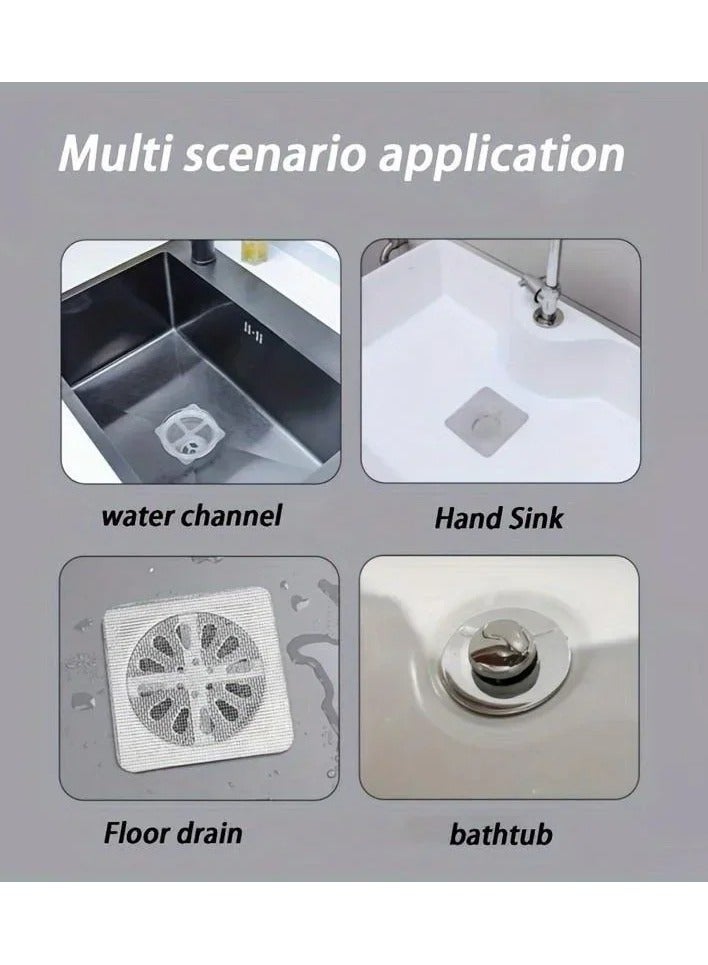 Multi scenario application

water channel

Hand Sink

Floor drain

bathtub