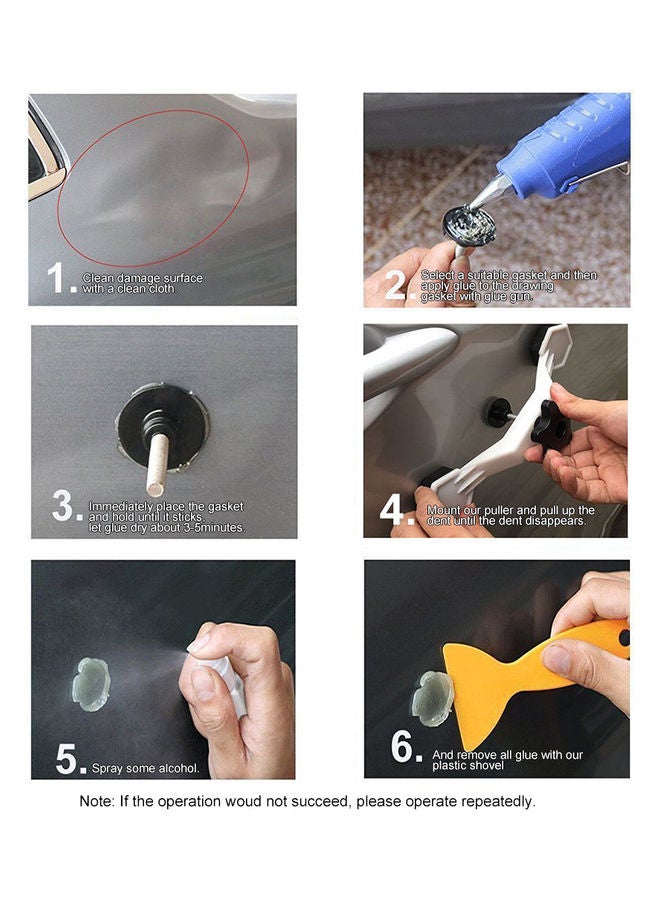 1. Clean damage surface with a clean cloth.

2. Select a suitable gasket and then apply glue to the drawing gasket with glue gun.

3. Immediately place the gasket and hold until it sticks. let glue dry about 3-5minutes.

4. Mount our puller and pull up the dent until the dent disappears.

5. Spray some alcohol.

6. And remove all glue with our plastic shovel

Note: If the operation woud not succeed, please operate repeatedly.