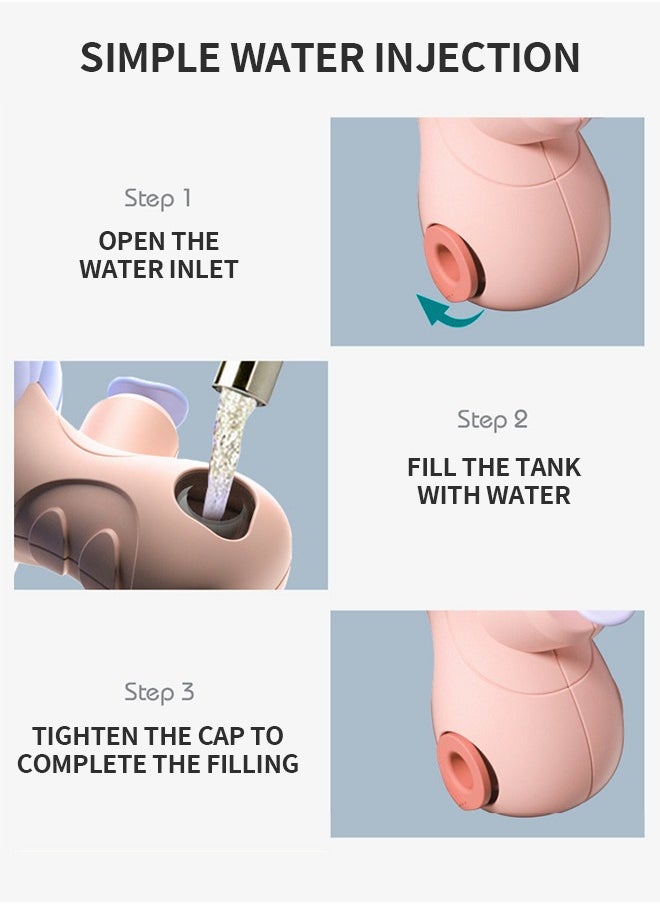 SIMPLE WATER INJECTION

Step 1

OPEN THE WATER INLET

Step 2

FILL THE TANK WITH WATER

Step 3

TIGHTEN THE CAP TO COMPLETE THE FILLING