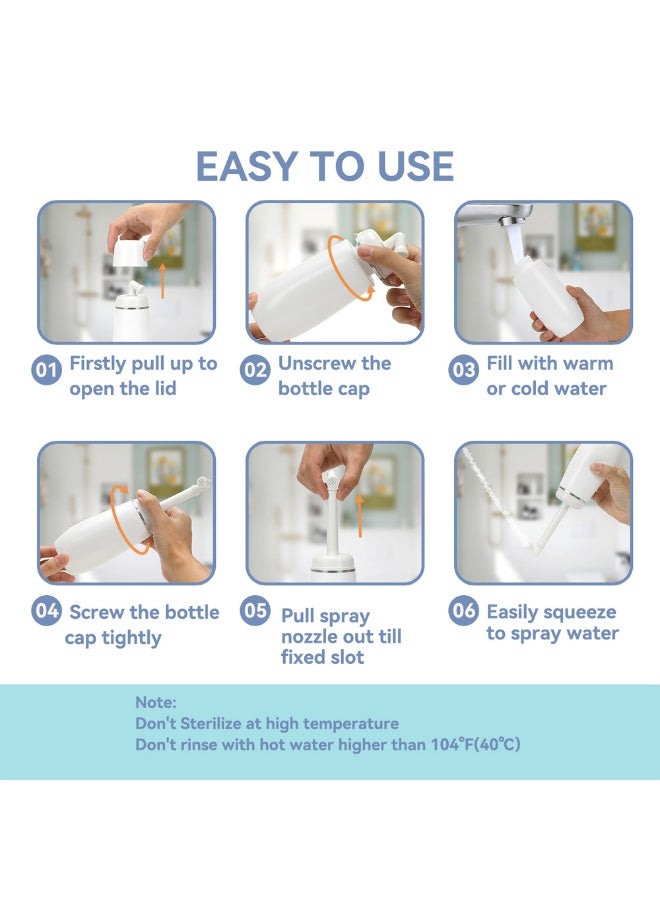 EASY TO USE

01 Firstly pull up to open the lid

02 Unscrew the bottle cap

03 Fill with warm or cold water

04 Screw the bottle cap tightly

05 Pull spray nozzle out till fixed slot

06 Easily squeeze to spray water

Note:
Don't Sterilize at high temperature
Don't rinse with hot water higher than 104°F(40°C)