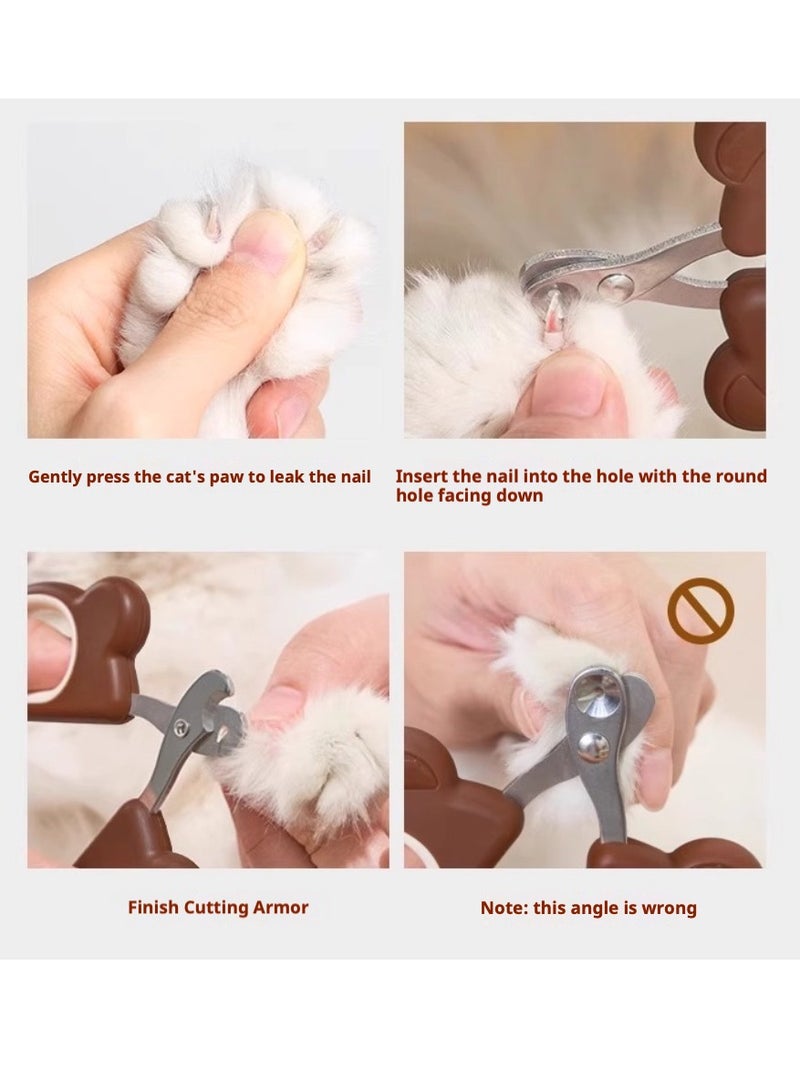 Gently press the cat's paw to leak the nail

Insert the nail into the hole with the round hole facing down

Finish Cutting Armor

Note: this angle is wrong