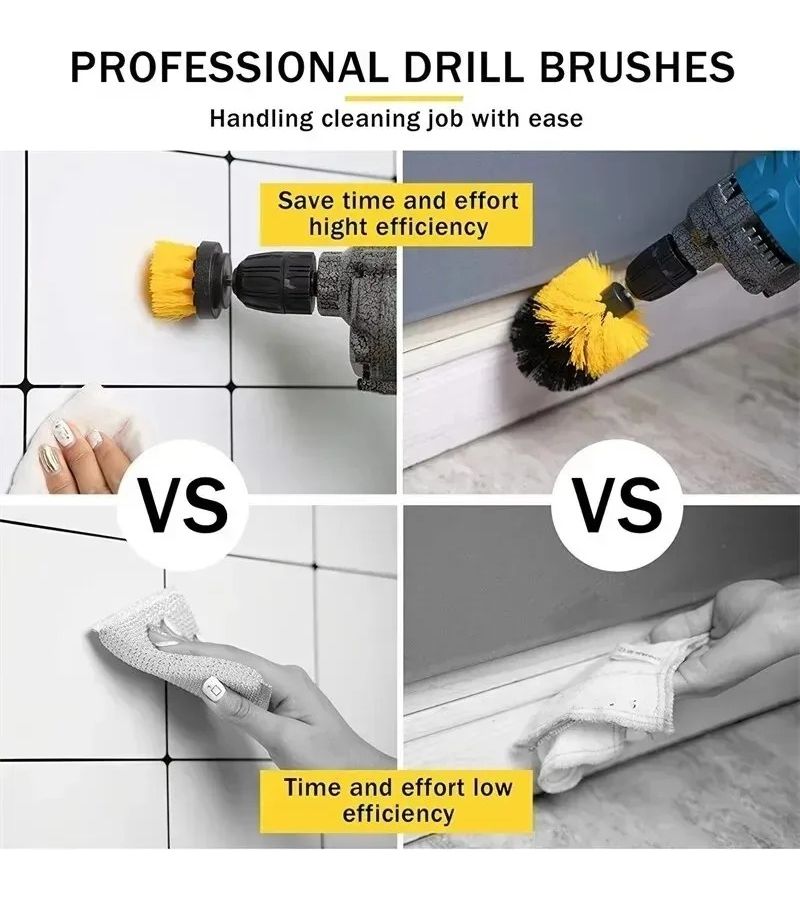 PROFESSIONAL DRILL BRUSHES

Handling cleaning job with ease

Save time and effort hight efficiency

VS

VS

Time and effort low efficiency