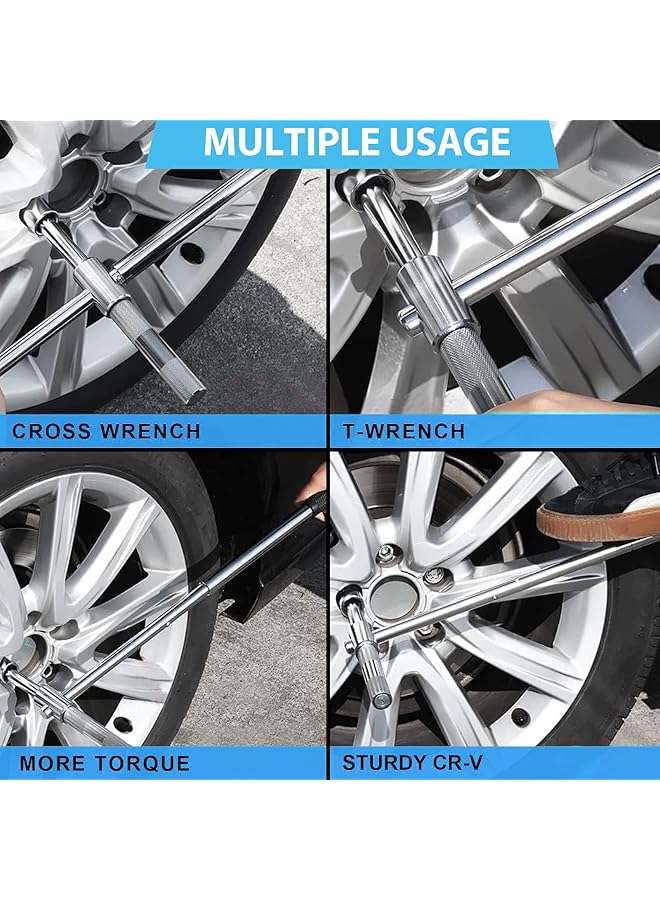 MULTIPLE USAGE

CROSS WRENCH

T-WRENCH

MORE TORQUE

STURDY CR-V