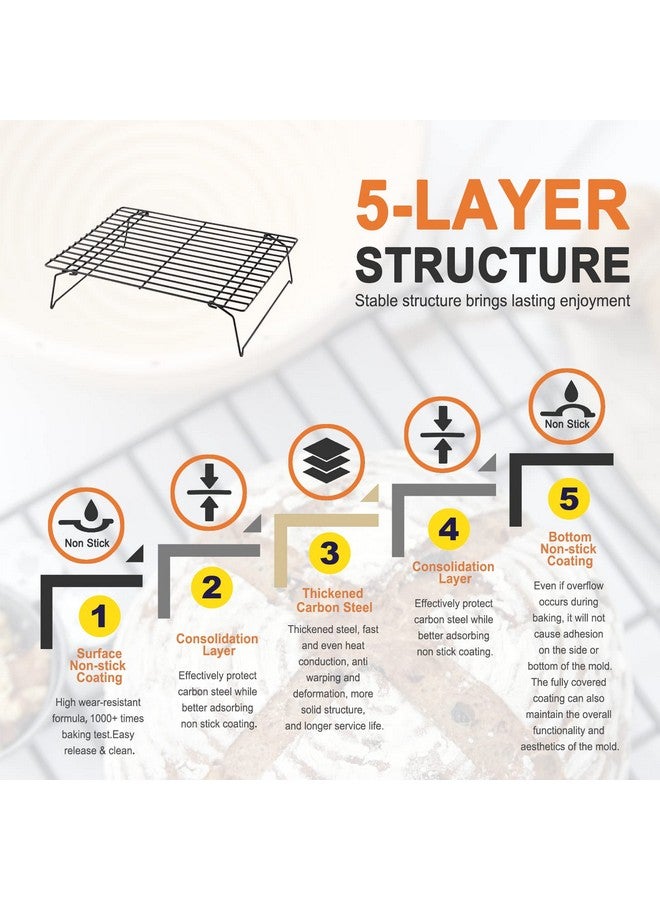 5-LAYER STRUCTURE

Stable structure brings lasting enjoyment

Non Stick

1

Surface Non-stick Coating

High wear-resistant formula, 1000+ times baking test.Easy release & clean.

2

Consolidation Layer

Effectively protect carbon steel while better adsorbing non stick coating.

3

Thickened Carbon Steel

Thickened steel, fast and even heat conduction, anti warping and deformation, more solid structure, and longer service life.

4

Consolidation Layer

Effectively protect carbon steel while better adsorbing non stick coating.

Non Stick

5

Bottom Non-stick Coating

Even if overflow occurs during baking, it will not cause adhesion on the side or bottom of the mold. The fully covered coating can also maintain the overall functionality and aesthetics of the mold.