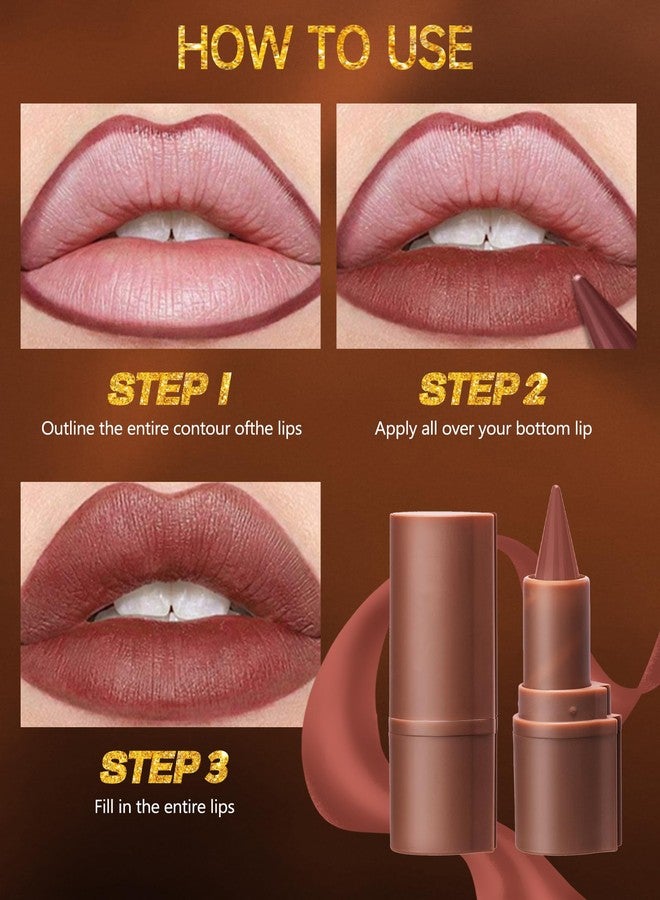 HOW TO USE

STEP 1
Outline the entire contour ofthe lips

STEP 2
Apply all over your bottom lip

STEP 3
Fill in the entire lips