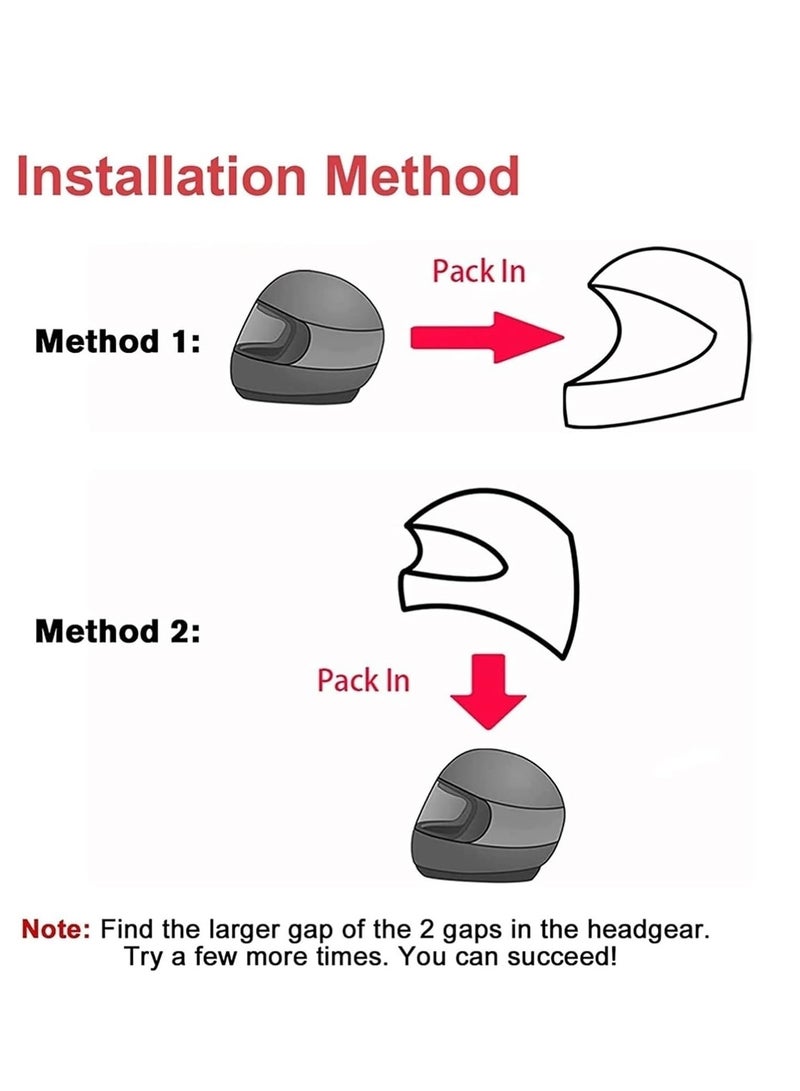 Installation Method

Method 1:

Pack In

Method 2:

Pack In

Note: Find the larger gap of the 2 gaps in the headgear. Try a few more times. You can succeed!