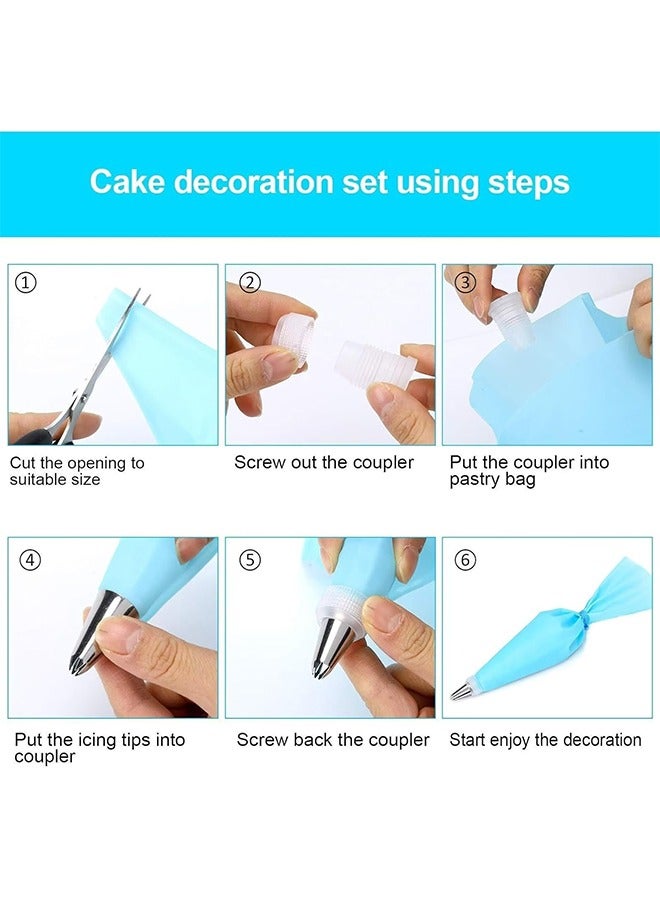 Cake decoration set using steps

①

Cut the opening to suitable size

②

Screw out the coupler

③

Put the coupler into pastry bag

④

Put the icing tips into coupler

⑤

Screw back the coupler

⑥

Start enjoy the decoration