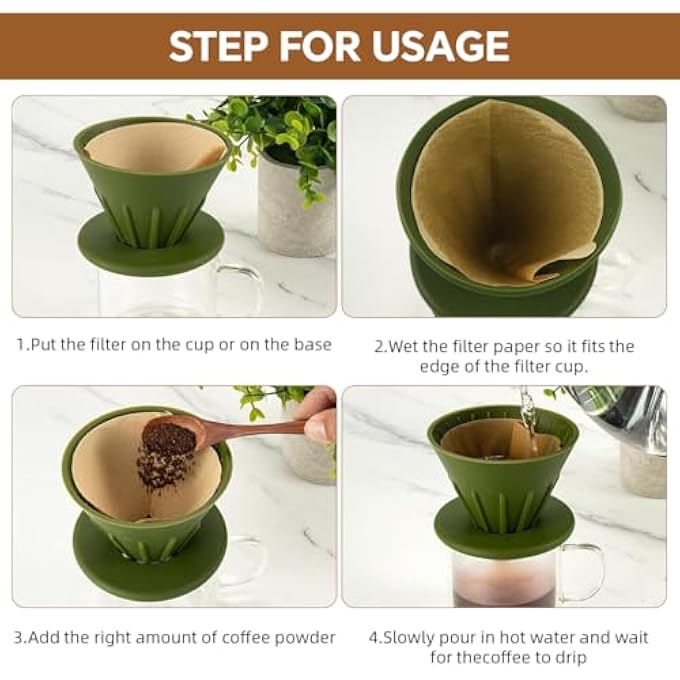 STEP FOR USAGE

1.Put the filter on the cup or on the base

2.Wet the filter paper so it fits the edge of the filter cup.

3.Add the right amount of coffee powder

4.Slowly pour in hot water and wait for thecoffee to drip