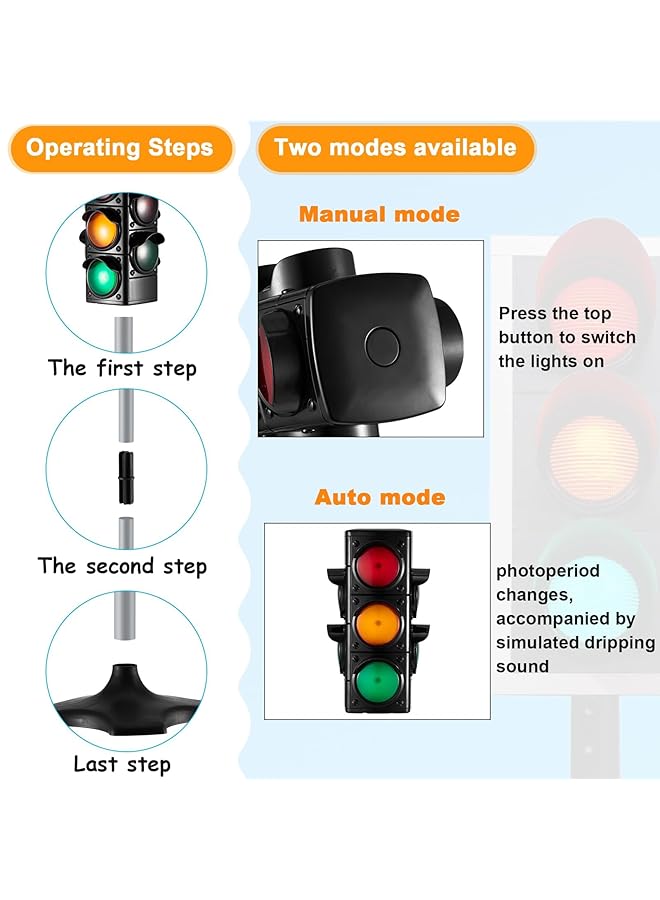 Operating Steps

The first step

The second step

Last step

Two modes available

Manual mode

Press the top button to switch the lights on

Auto mode

photoperiod changes, accompanied by simulated dripping sound