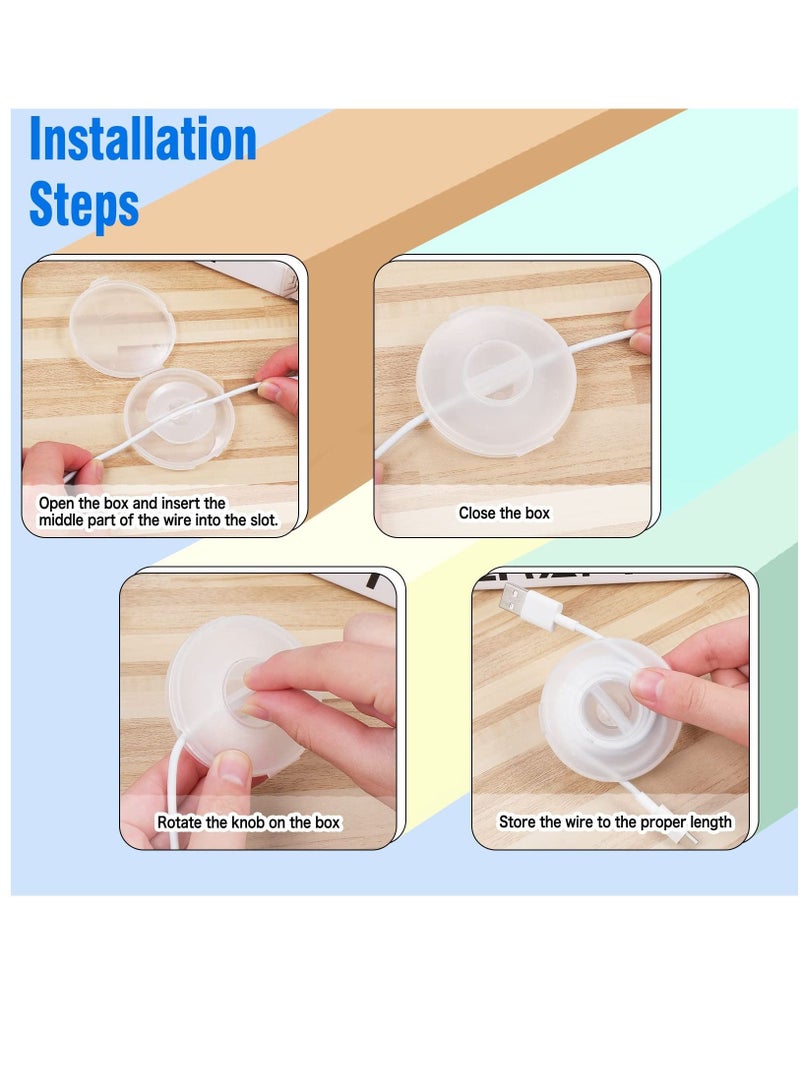 Installation Steps

Open the box and insert the middle part of the wire into the slot.

Close the box

Rotate the knob on the box

Store the wire to the proper length