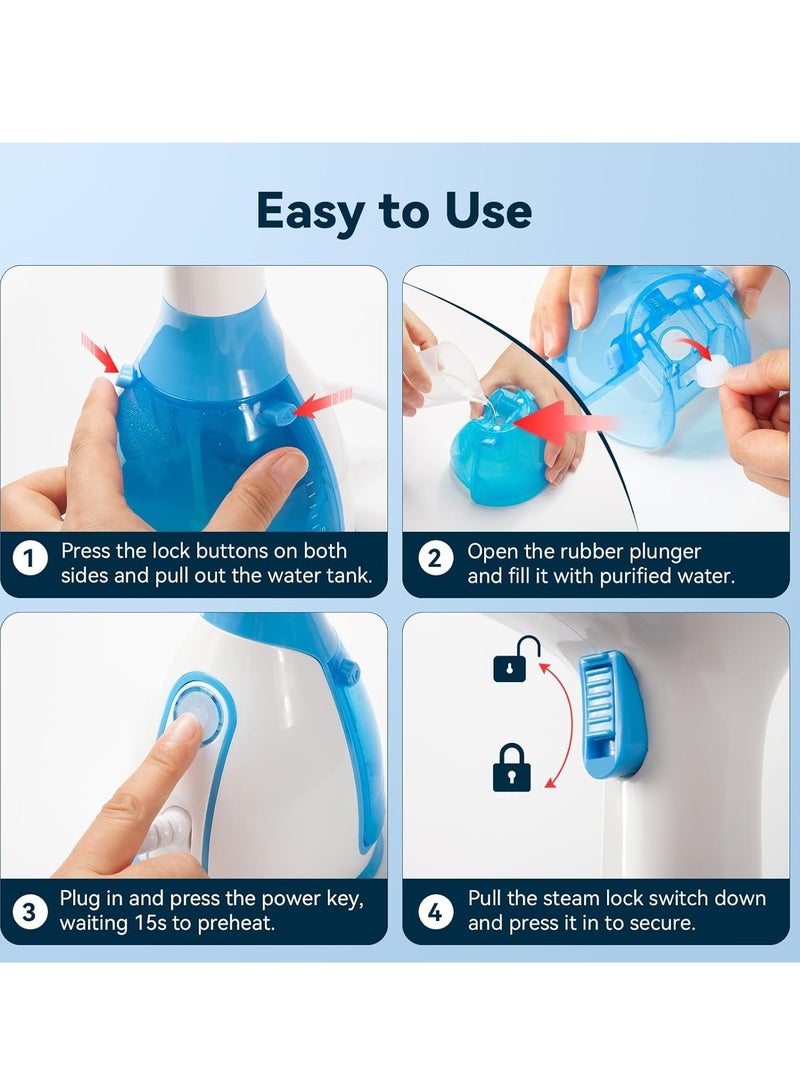 Easy to Use

1 Press the lock buttons on both sides and pull out the water tank.

2 Open the rubber plunger and fill it with purified water.

3 Plug in and press the power key, waiting 15s to preheat.

4 Pull the steam lock switch down and press it in to secure.