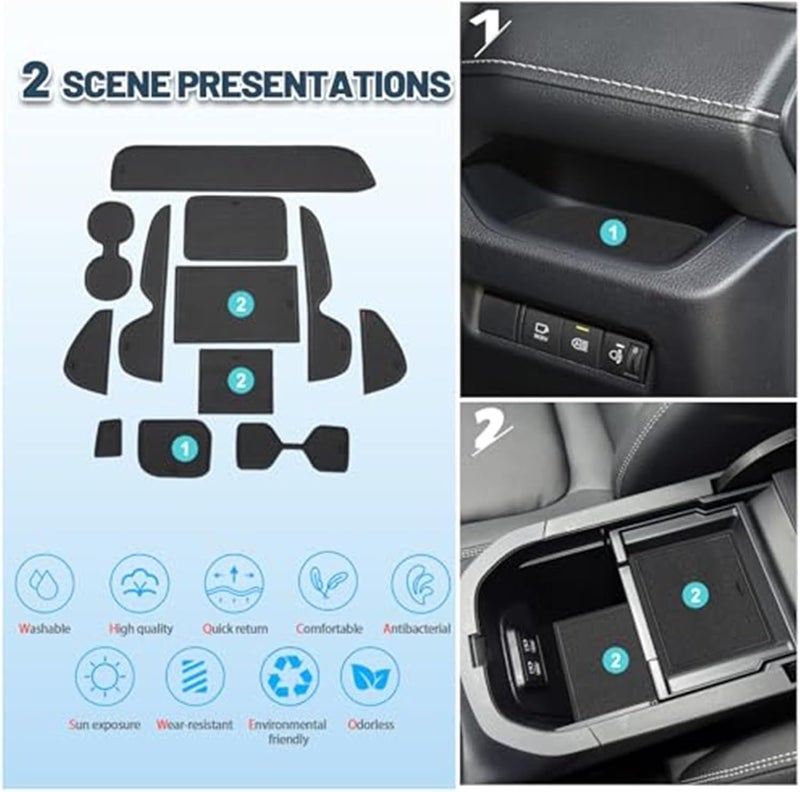 2 SCENE PRESENTATIONS

2

2

1

Washable High quality Quick return Comfortable Antibacterial

Sun exposure Wear-resistant Environmental friendly Odorless

1

1

2

2

2