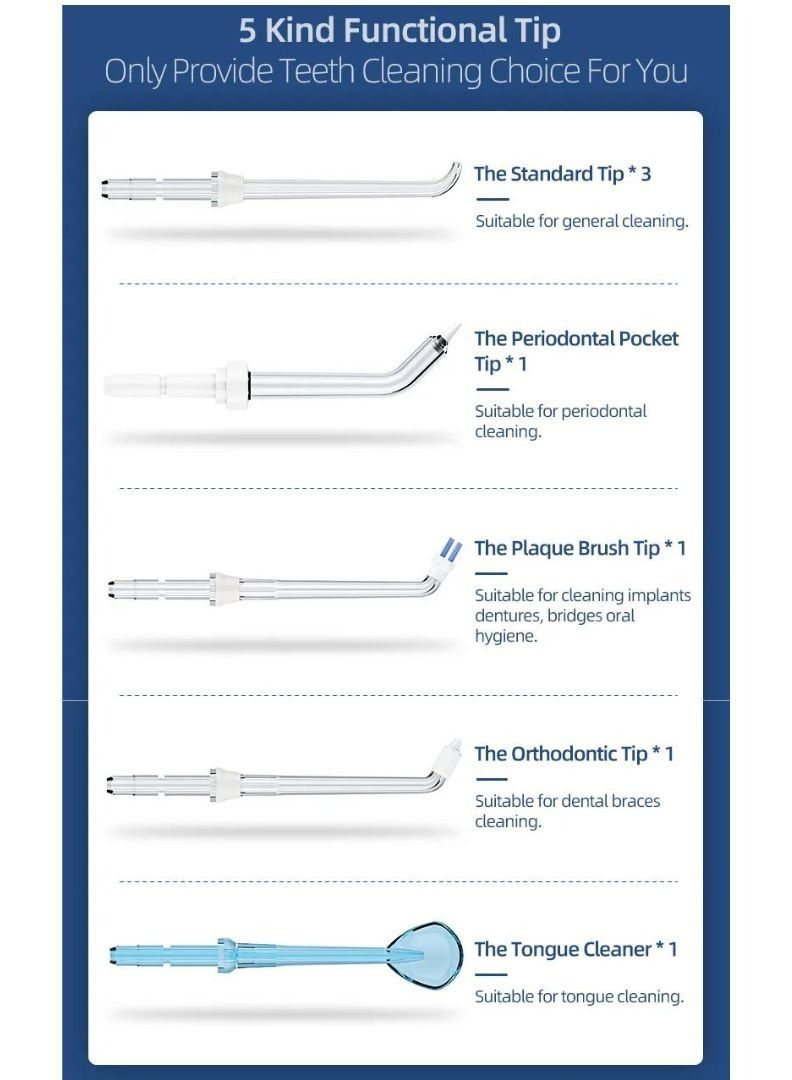 5 Kind Functional Tip
Only Provide Teeth Cleaning Choice For You

The Standard Tip * 3

Suitable for general cleaning.

The Periodontal Pocket Tip * 1

Suitable for periodontal cleaning.

The Plaque Brush Tip * 1

Suitable for cleaning implants dentures, bridges oral hygiene.

The Orthodontic Tip * 1

Suitable for dental braces cleaning.

The Tongue Cleaner * 1

Suitable for tongue cleaning.