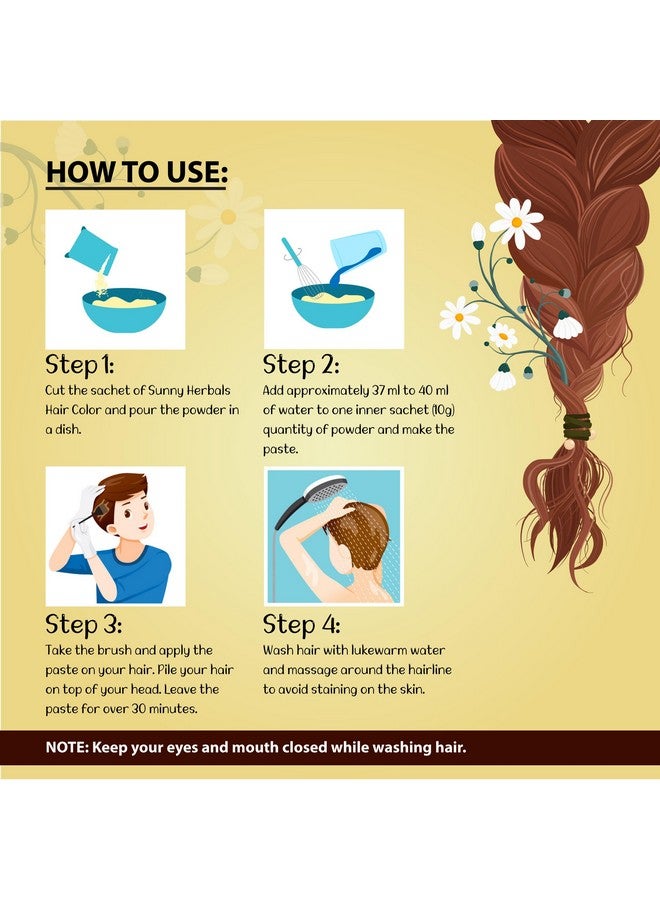 HOW TO USE:

Step 1:
Cut the sachet of Sunny Herbals Hair Color and pour the powder in a dish.

Step 2:
Add approximately 37 ml to 40 ml of water to one inner sachet (10g) quantity of powder and make the paste.

Step 3:
Take the brush and apply the paste on your hair. Pile your hair on top of your head. Leave the paste for over 30 minutes.

Step 4:
Wash hair with lukewarm water and massage around the hairline to avoid staining on the skin.

NOTE: Keep your eyes and mouth closed while washing hair.