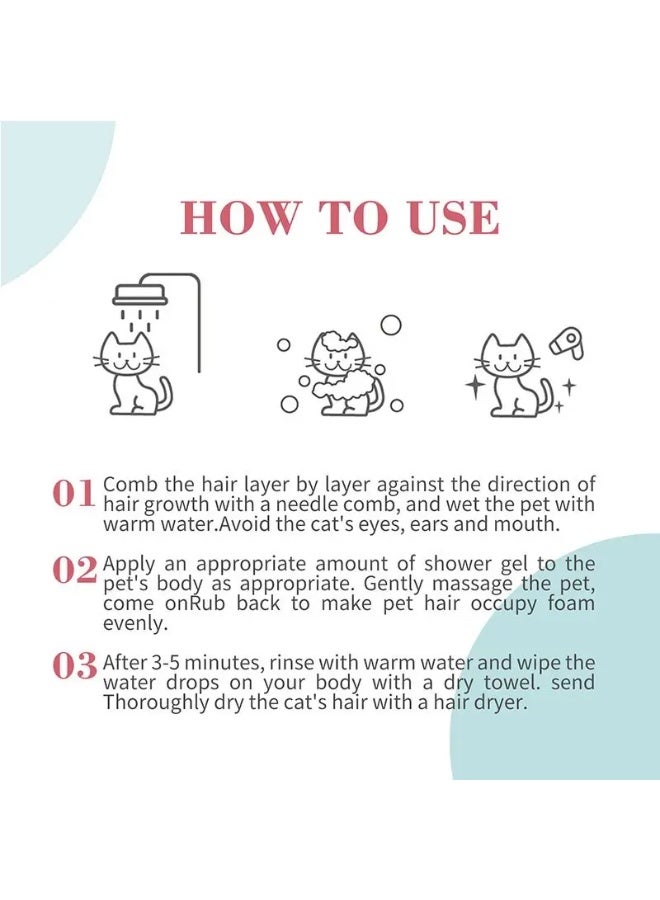 HOW TO USE

01 Comb the hair layer by layer against the direction of hair growth with a needle comb, and wet the pet with warm water.Avoid the cat's eyes, ears and mouth.

02 Apply an appropriate amount of shower gel to the pet's body as appropriate. Gently massage the pet, come onRub back to make pet hair occupy foam evenly.

03 After 3-5 minutes, rinse with warm water and wipe the water drops on your body with a dry towel. send Thoroughly dry the cat's hair with a hair dryer.