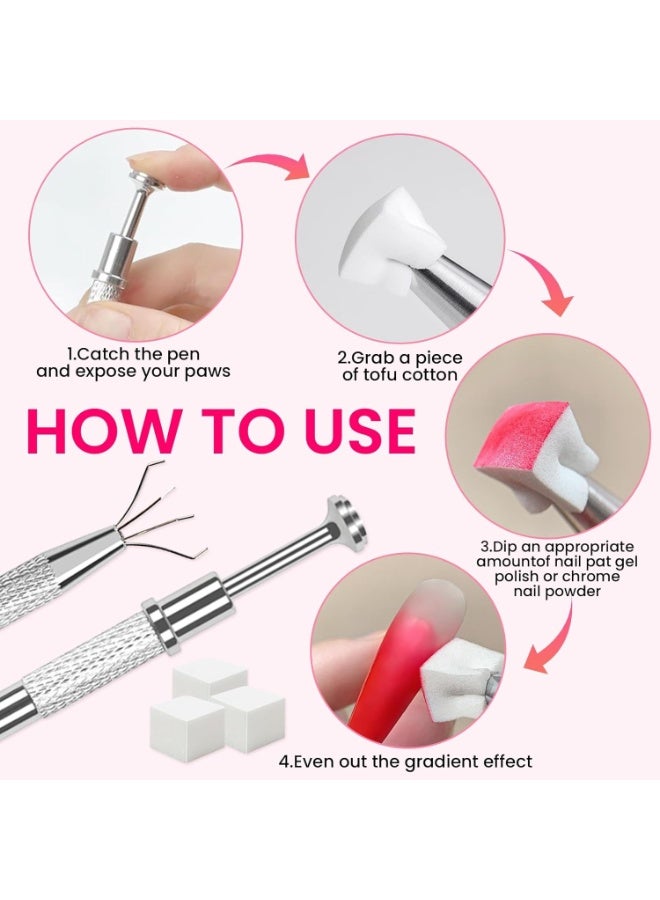 1.Catch the pen and expose your paws

2.Grab a piece of tofu cotton

HOW TO USE

3.Dip an appropriate amountof nail pat gel polish or chrome nail powder

4.Even out the gradient effect