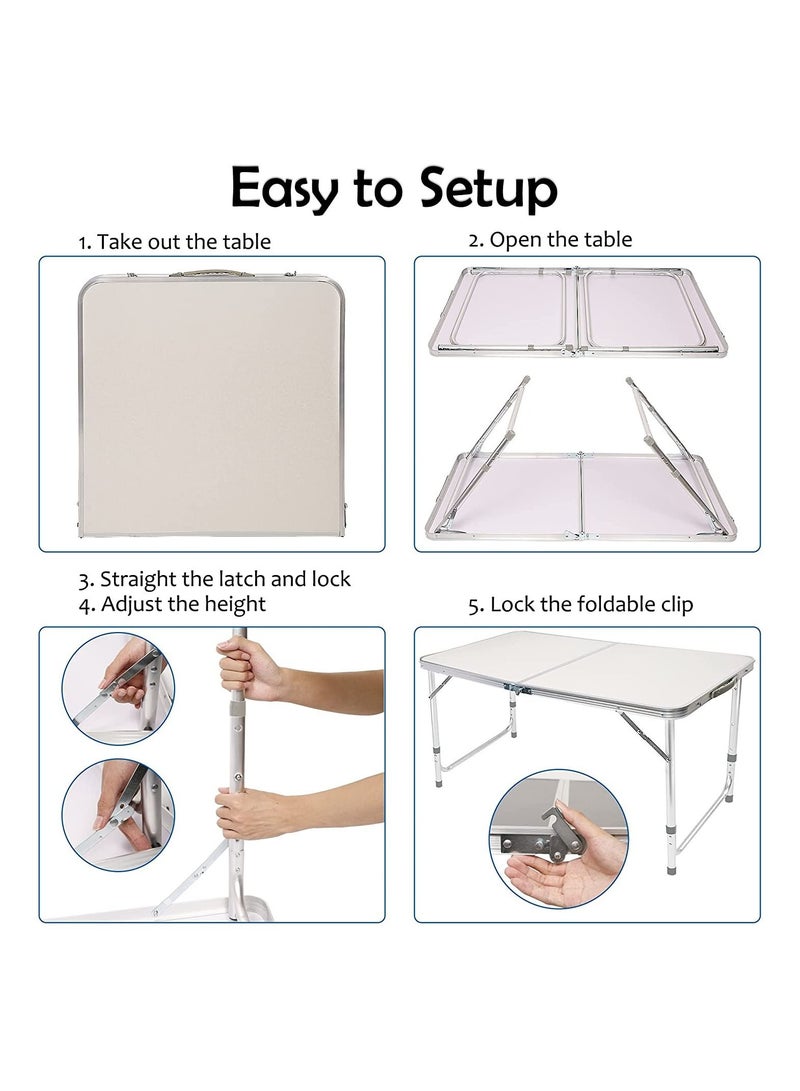 Easy to Setup

1. Take out the table

2. Open the table

3. Straight the latch and lock
4. Adjust the height

5. Lock the foldable clip