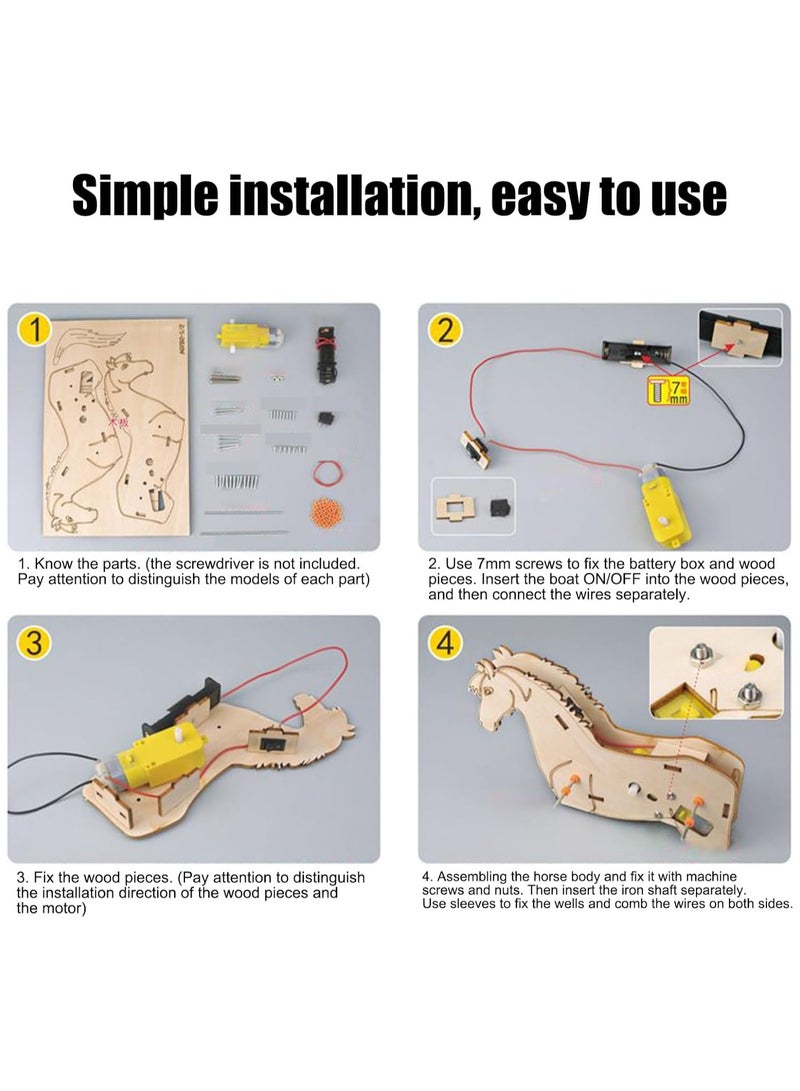 Simple installation, easy to use

1

1. Know the parts. (the screwdriver is not included. Pay attention to distinguish the models of each part)

2

7 mm

2. Use 7mm screws to fix the battery box and wood pieces. Insert the boat ON/OFF into the wood pieces, and then connect the wires separately.

3

3. Fix the wood pieces. (Pay attention to distinguish the installation direction of the wood pieces and the motor)

4

4. Assembling the horse body and fix it with machine screws and nuts. Then insert the iron shaft separately. Use sleeves to fix the wells and comb the wires on both sides.