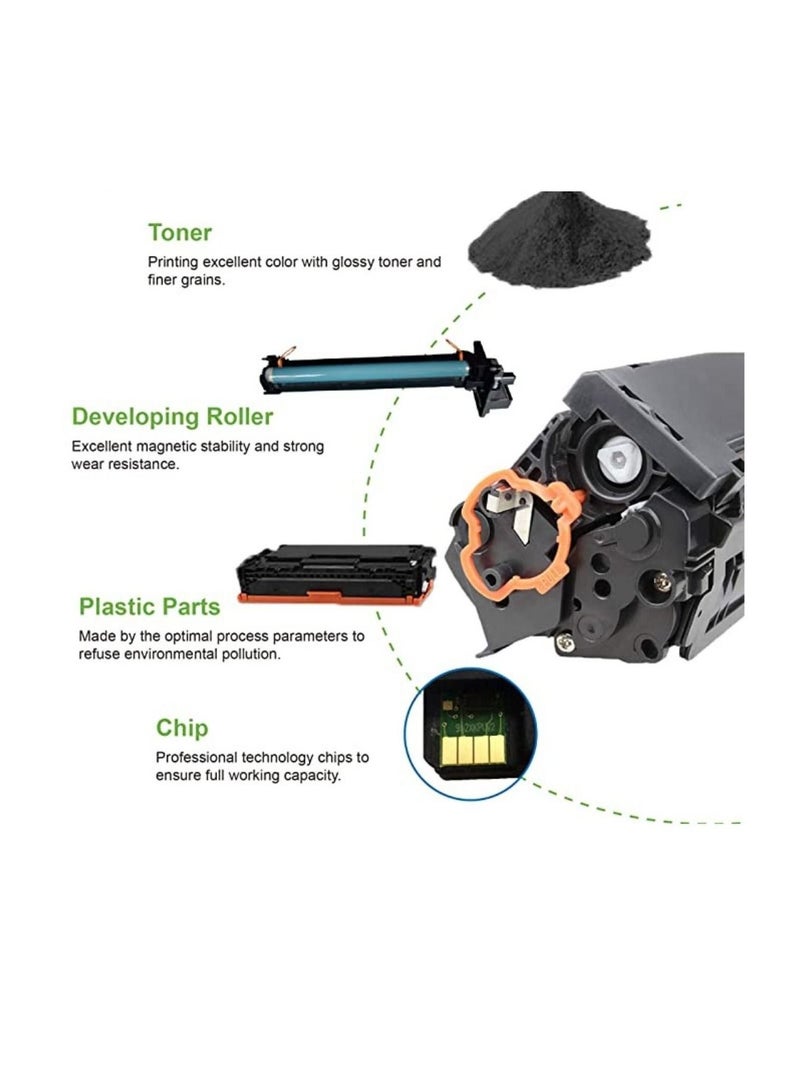 Toner
Printing excellent color with glossy toner and finer grains.

Developing Roller
Excellent magnetic stability and strong wear resistance.

Plastic Parts
Made by the optimal process parameters to refuse environmental pollution.

Chip
Professional technology chips to ensure full working capacity.