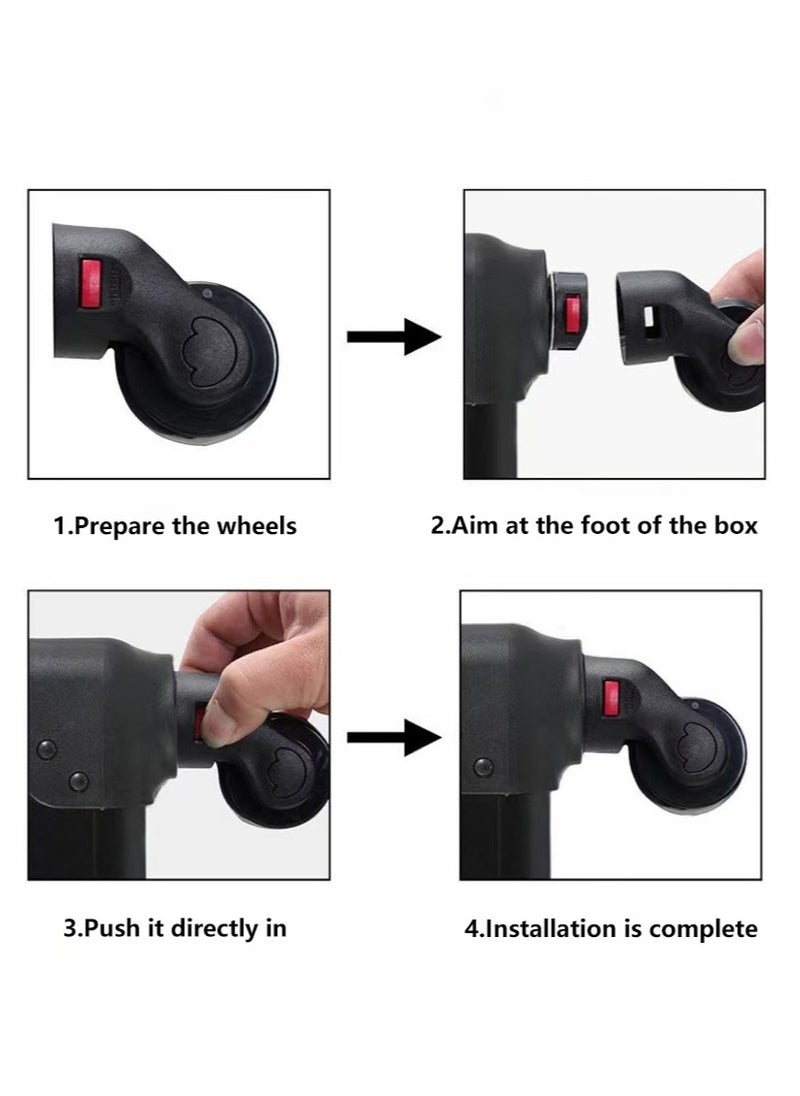 1.Prepare the wheels

2.Aim at the foot of the box

3.Push it directly in

4.Installation is complete