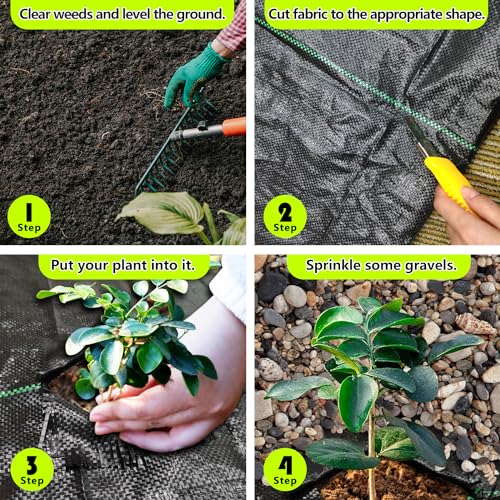 Clear weeds and level the ground.

1
Step

Cut fabric to the appropriate shape.

2
Step

Put your plant into it.

3
Step

Sprinkle some gravels.

4
Step