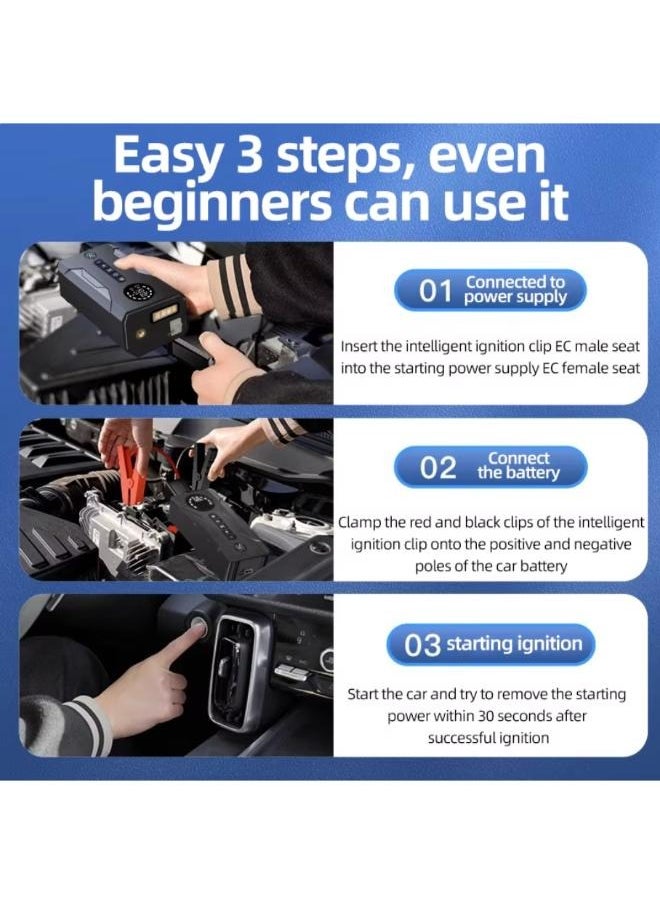 Easy 3 steps, even beginners can use it

01 Connected to power supply

Insert the intelligent ignition clip EC male seat into the starting power supply EC female seat

02 Connect the battery

Clamp the red and black clips of the intelligent ignition clip onto the positive and negative poles of the car battery

03 starting ignition

Start the car and try to remove the starting power within 30 seconds after successful ignition