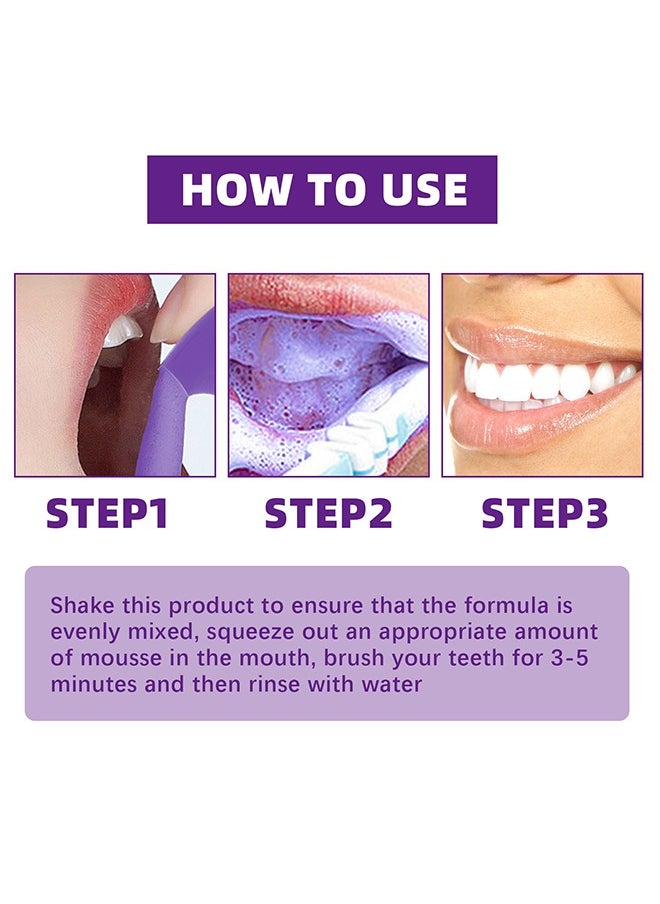 HOW TO USE

STEP1

STEP2

STEP3

Shake this product to ensure that the formula is evenly mixed, squeeze out an appropriate amount of mousse in the mouth, brush your teeth for 3-5 minutes and then rinse with water