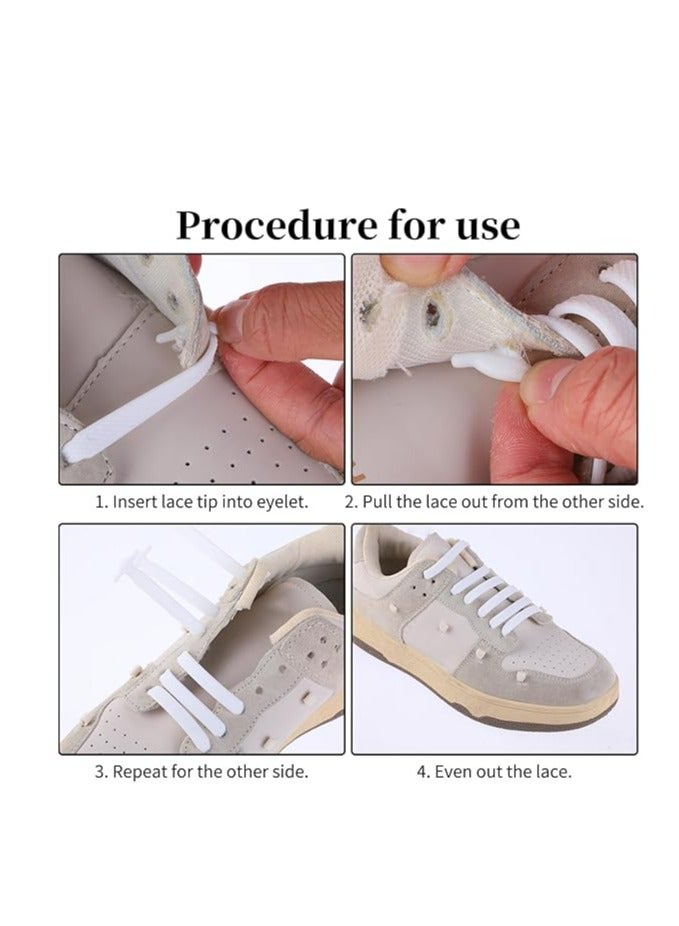 Procedure for use

1. Insert lace tip into eyelet.

2. Pull the lace out from the other side.

3. Repeat for the other side.

4. Even out the lace.