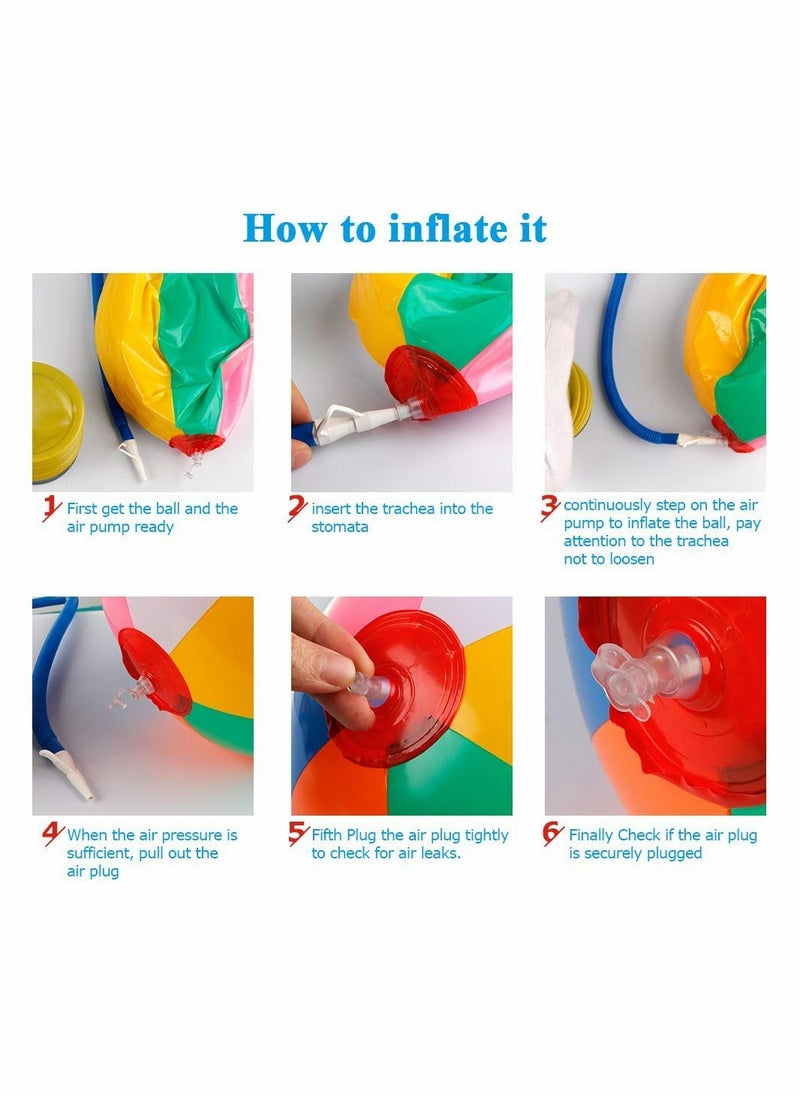 How to inflate it

1 First get the ball and the air pump ready

2 insert the trachea into the stomata

3 continuously step on the air pump to inflate the ball, pay attention to the trachea not to loosen

4 When the air pressure is sufficient, pull out the air plug

5 Fifth Plug the air plug tightly to check for air leaks.

6 Finally Check if the air plug is securely plugged