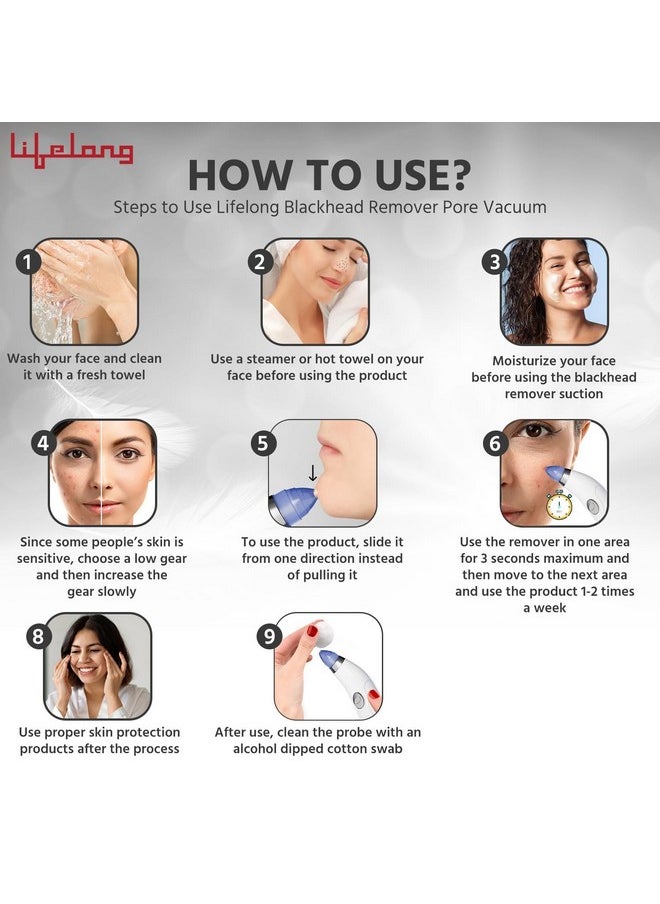 Lifelong

HOW TO USE?

Steps to Use Lifelong Blackhead Remover Pore Vacuum

1

Wash your face and clean it with a fresh towel

2

Use a steamer or hot towel on your face before using the product

3

Moisturize your face before using the blackhead remover suction

4

Since some people's skin is sensitive, choose a low gear and then increase the gear slowly

5

To use the product, slide it from one direction instead of pulling it

6

Use the remover in one area for 3 seconds maximum and then move to the next area and use the product 1-2 times a week

8

Use proper skin protection products after the process

9

After use, clean the probe with an alcohol dipped cotton swab