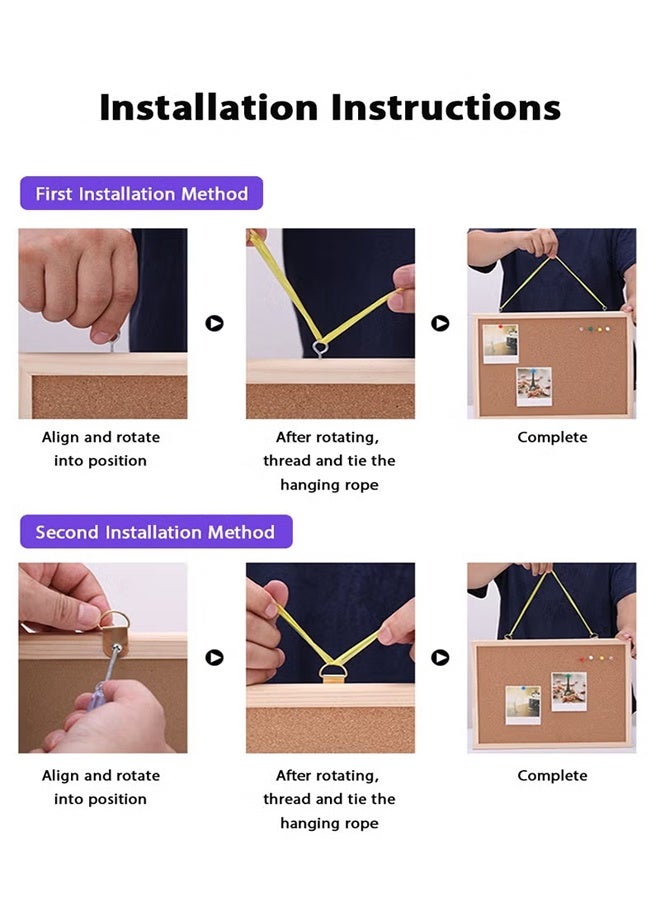 Installation Instructions

First Installation Method

Align and rotate into position

After rotating, thread and tie the hanging rope

Complete

Second Installation Method

Align and rotate into position

After rotating, thread and tie the hanging rope

Complete