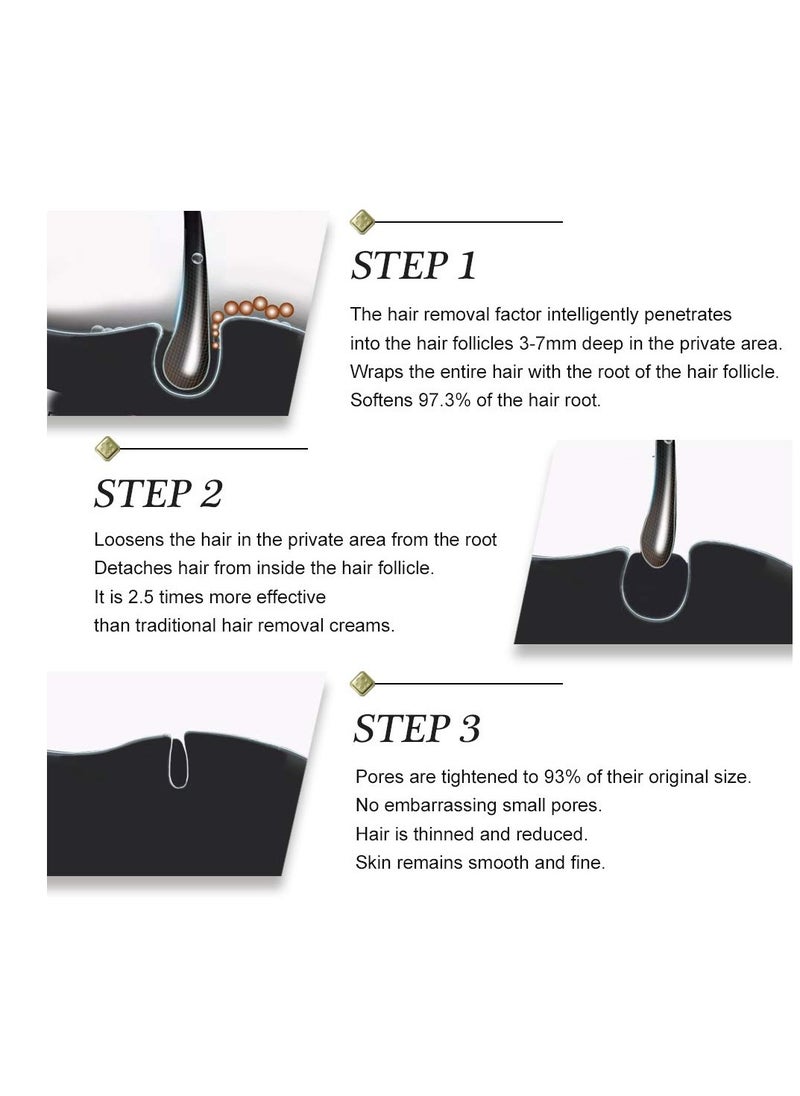 STEP 1

The hair removal factor intelligently penetrates into the hair follicles 3-7mm deep in the private area. Wraps the entire hair with the root of the hair follicle. Softens 97.3% of the hair root.

STEP 2

Loosens the hair in the private area from the root
Detaches hair from inside the hair follicle.
It is 2.5 times more effective than traditional hair removal creams.

STEP 3

Pores are tightened to 93% of their original size.
No embarrassing small pores.
Hair is thinned and reduced.
Skin remains smooth and fine.