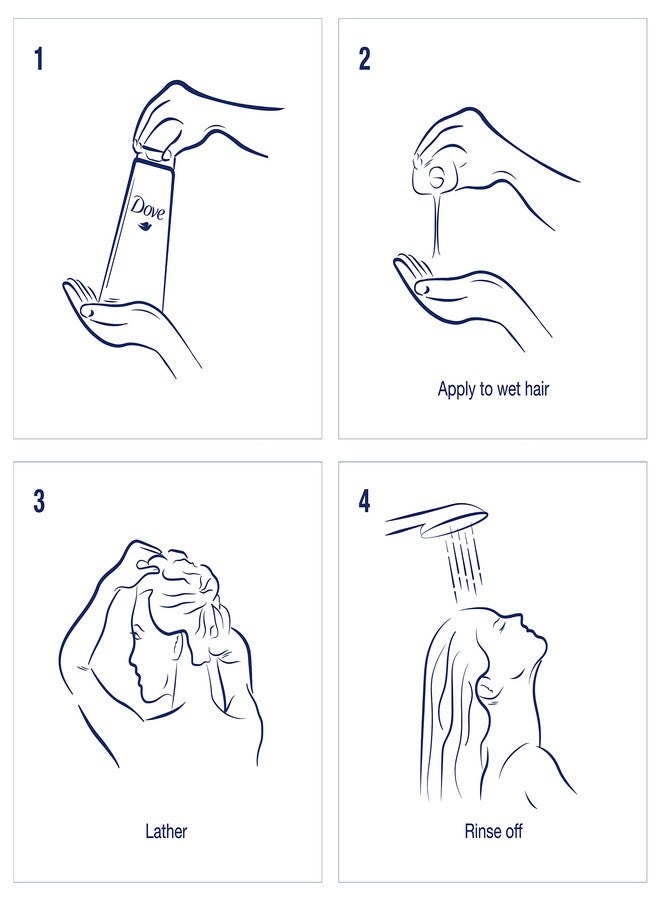 1

Dove

2

Apply to wet hair

3

Lather

4

Rinse off