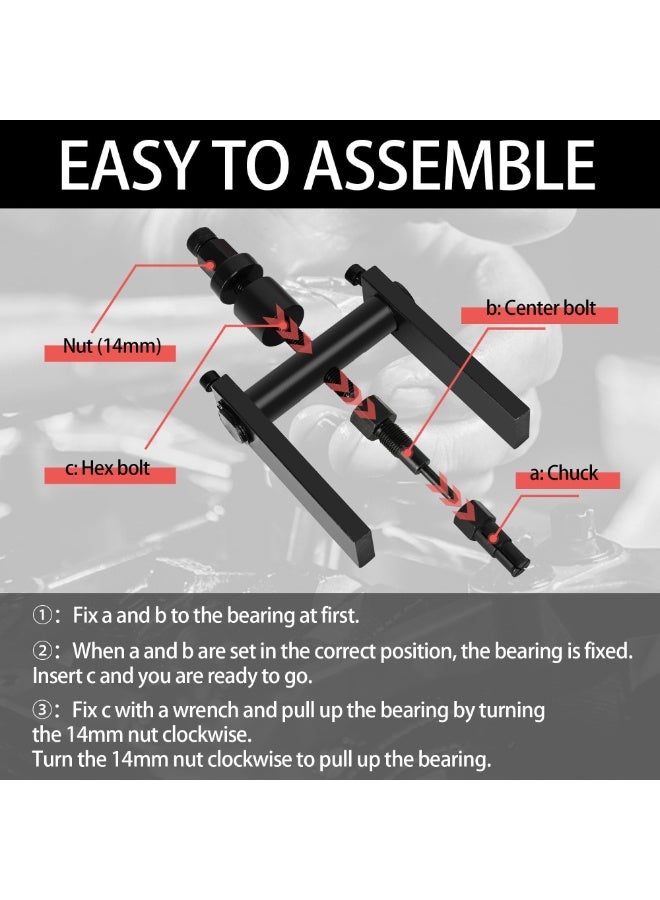 EASY TO ASSEMBLE

Nut (14mm)

b: Center bolt

c: Hex bolt

a: Chuck

①: Fix a and b to the bearing at first.

②: When a and b are set in the correct position, the bearing is fixed. Insert c and you are ready to go.

③: Fix c with a wrench and pull up the bearing by turning the 14mm nut clockwise.
Turn the 14mm nut clockwise to pull up the bearing.