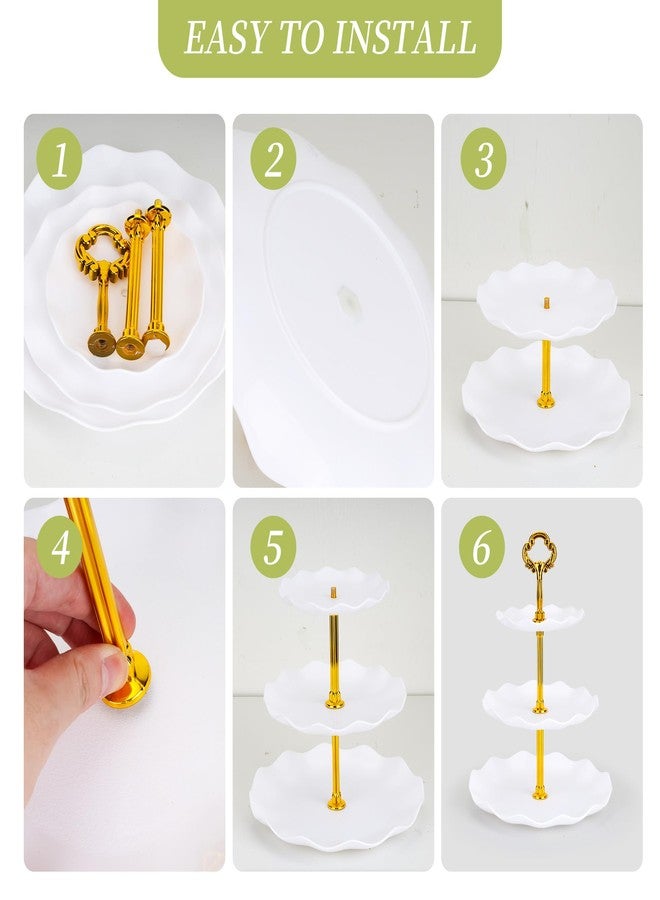 EASY TO INSTALL

1

2

3

4

5

6