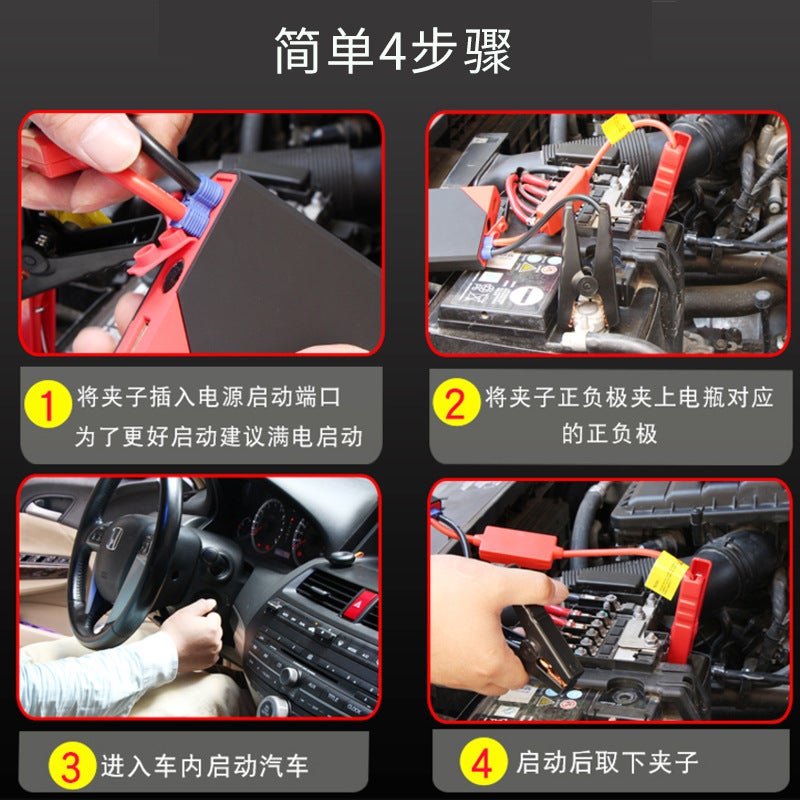 简单4步骤

1 将夹子插入电源启动端口 为了更好启动建议满电启动

2 将夹子正负极夹上电瓶对应的正负极

3 进入车内启动汽车

4 启动后取下夹子