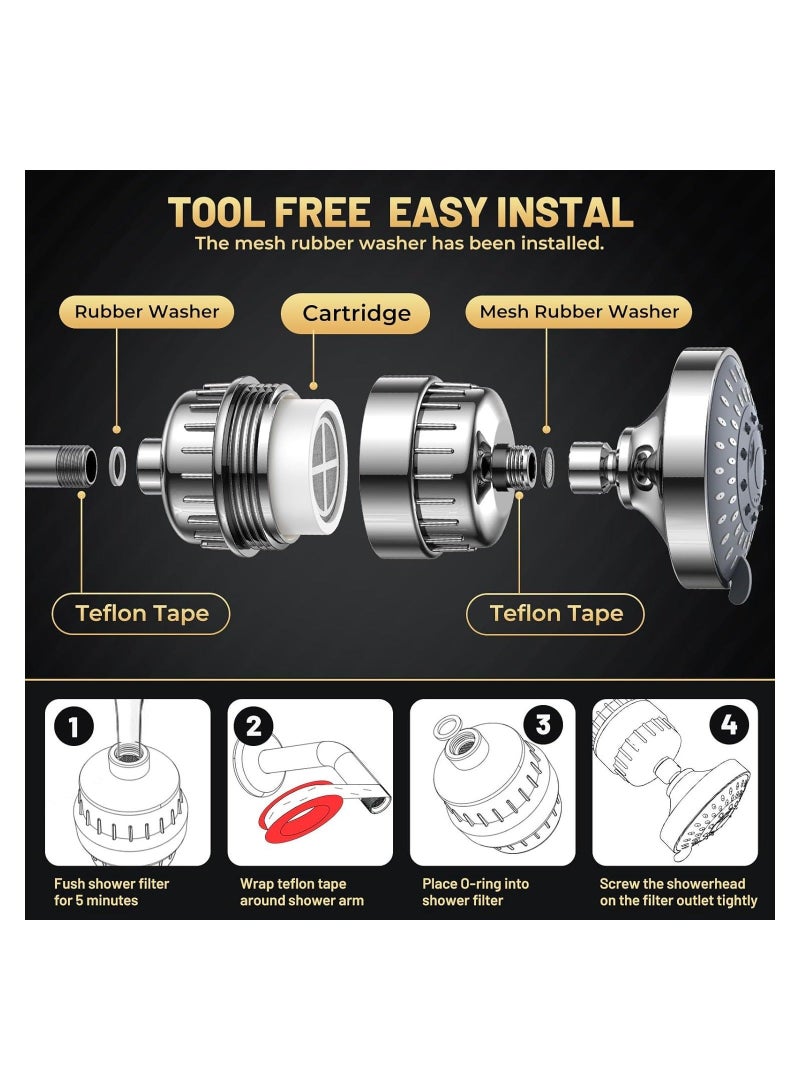 TOOL FREE EASY INSTAL
The mesh rubber washer has been installed.

Rubber Washer

Cartridge

Mesh Rubber Washer

Teflon Tape

Teflon Tape

1
Fush shower filter for 5 minutes

2
Wrap teflon tape around shower arm

3
Place O-ring into shower filter

4
Screw the showerhead on the filter outlet tightly