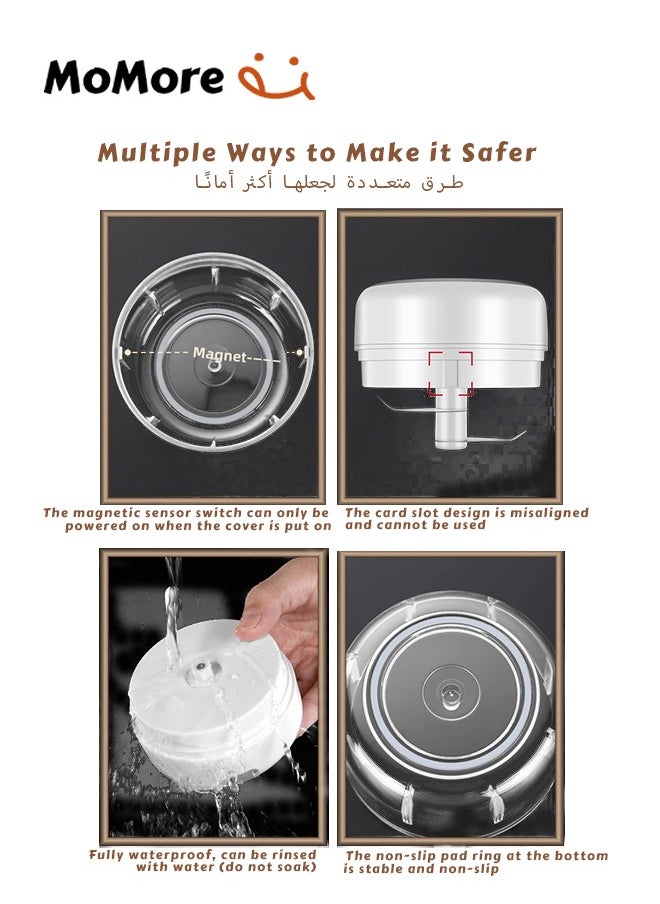 MoMore

Multiple Ways to Make it Safer
طرق متعددة لجعلها أكثر أمانًا

Magnet

The magnetic sensor switch can only be powered on when the cover is put on

The card slot design is misaligned and cannot be used

Fully waterproof, can be rinsed with water (do not soak)

The non-slip pad ring at the bottom is stable and non-slip