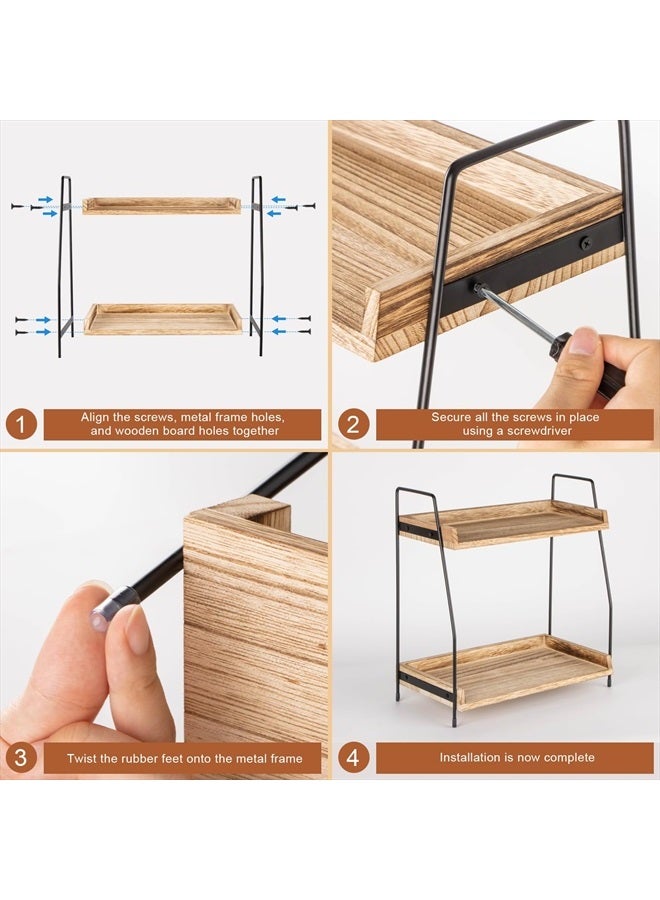 1 Align the screws, metal frame holes, and wooden board holes together

2 Secure all the screws in place using a screwdriver

3 Twist the rubber feet onto the metal frame

4 Installation is now complete