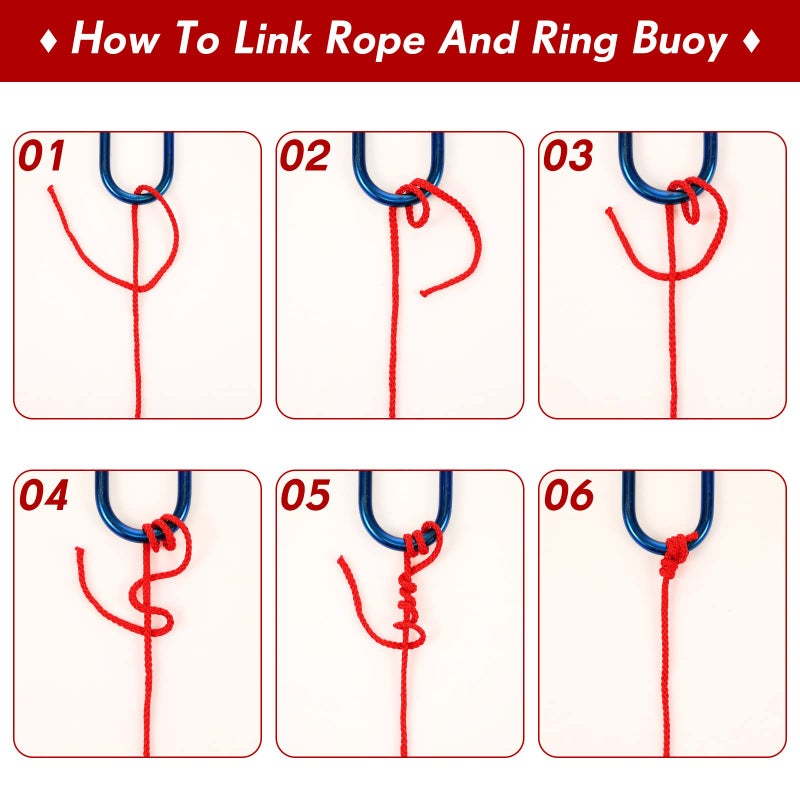 ♦ How To Link Rope And Ring Buoy ♦

01

02

03

04

05

06