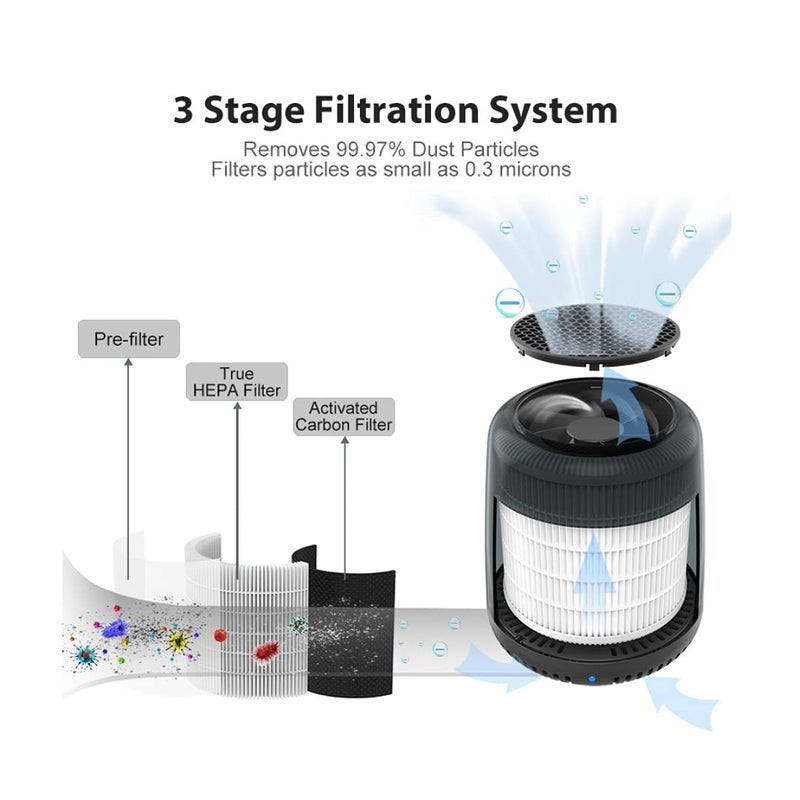 3 Stage Filtration System

Removes 99.97% Dust Particles
Filters particles as small as 0.3 microns

Pre-filter

True HEPA Filter

Activated Carbon Filter