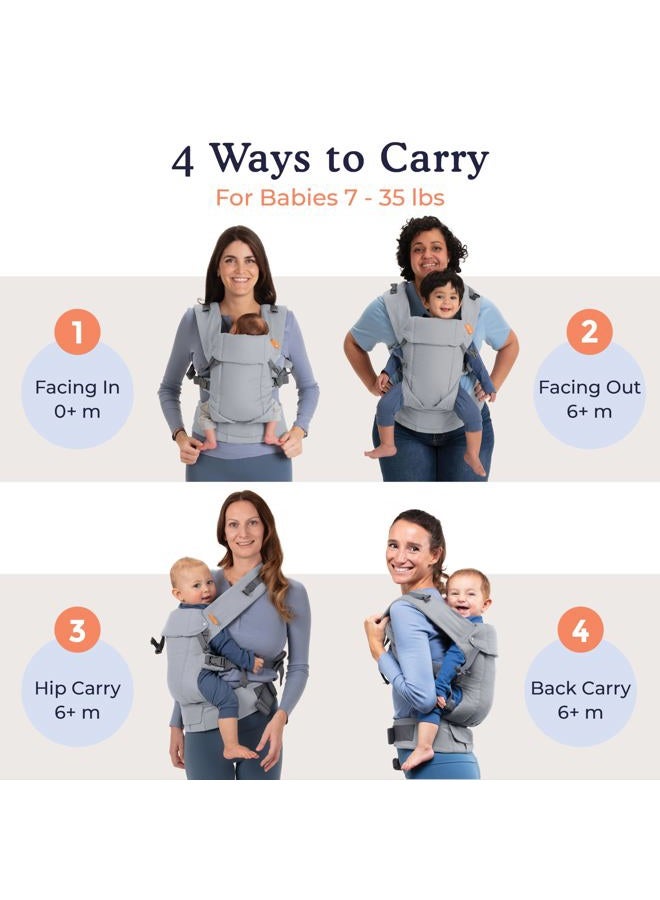 4 Ways to Carry
For Babies 7 - 35 lbs

1
Facing In
0+ m

2
Facing Out
6+ m

3
Hip Carry
6+ m

4
Back Carry
6+ m