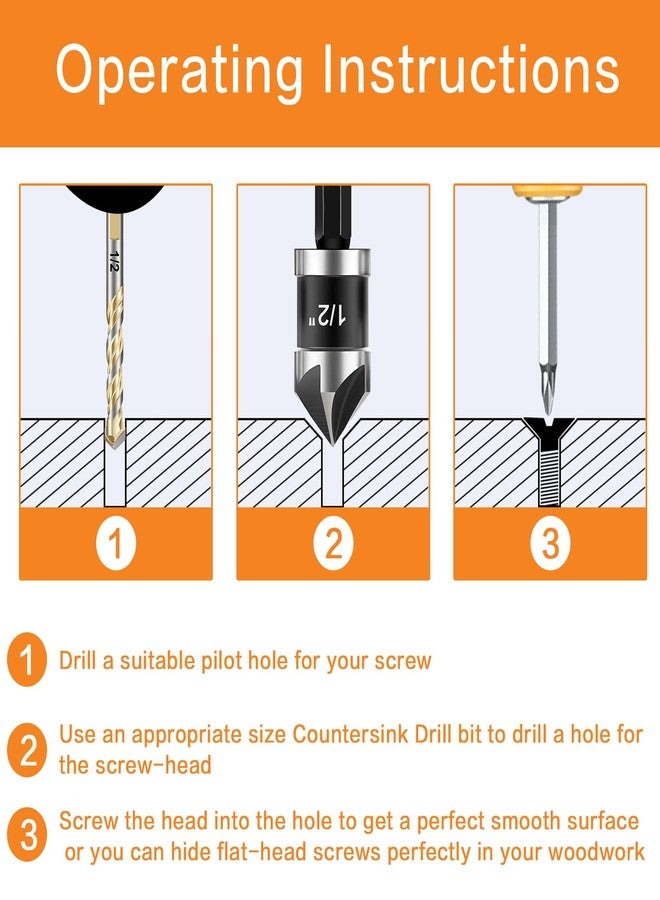 Operating Instructions

1/2

1/2"

1

2

3

1 Drill a suitable pilot hole for your screw

2 Use an appropriate size Countersink Drill bit to drill a hole for the screw-head

3 Screw the head into the hole to get a perfect smooth surface or you can hide flat-head screws perfectly in your woodwork