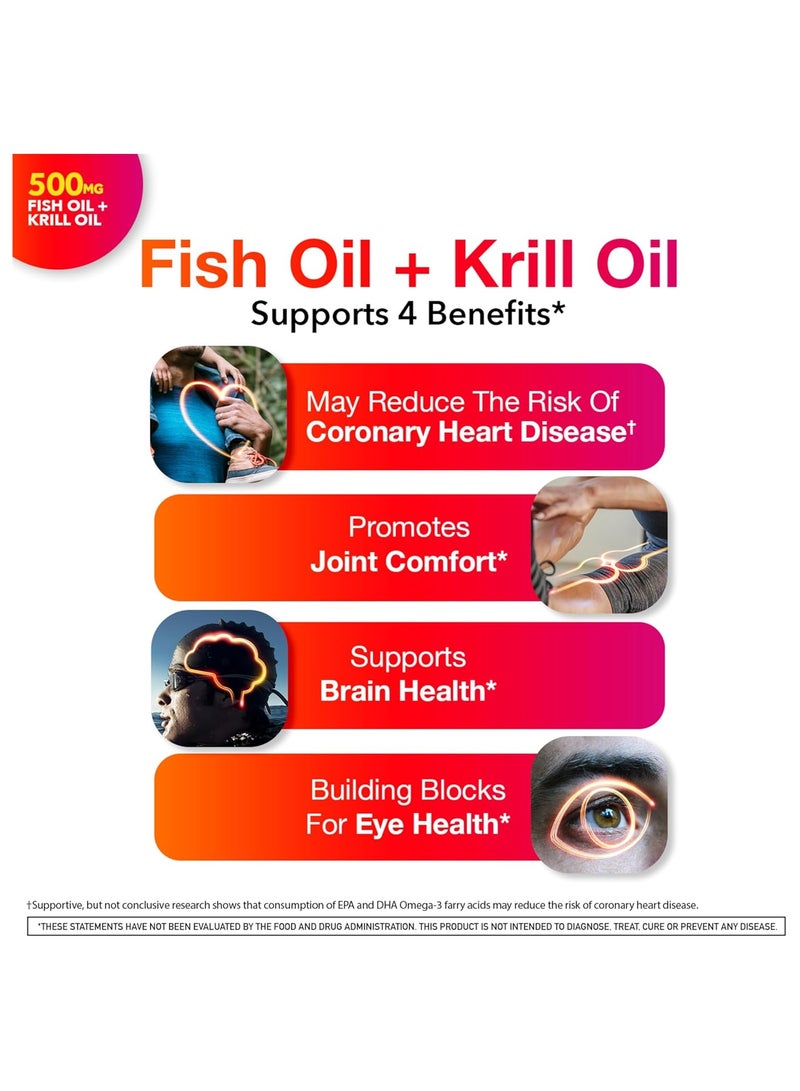 500MG FISH OIL + KRILL OIL

Fish Oil + Krill Oil
Supports 4 Benefits*

May Reduce The Risk Of Coronary Heart Disease†

Promotes Joint Comfort*

Supports Brain Health*

Building Blocks For Eye Health*

†Supportive, but not conclusive research shows that consumption of EPA and DHA Omega-3 farry acids may reduce the risk of coronary heart disease.

*THESE STATEMENTS HAVE NOT BEEN EVALUATED BY THE FOOD AND DRUG ADMINISTRATION. THIS PRODUCT IS NOT INTENDED TO DIAGNOSE, TREAT, CURE OR PREVENT ANY DISEASE.