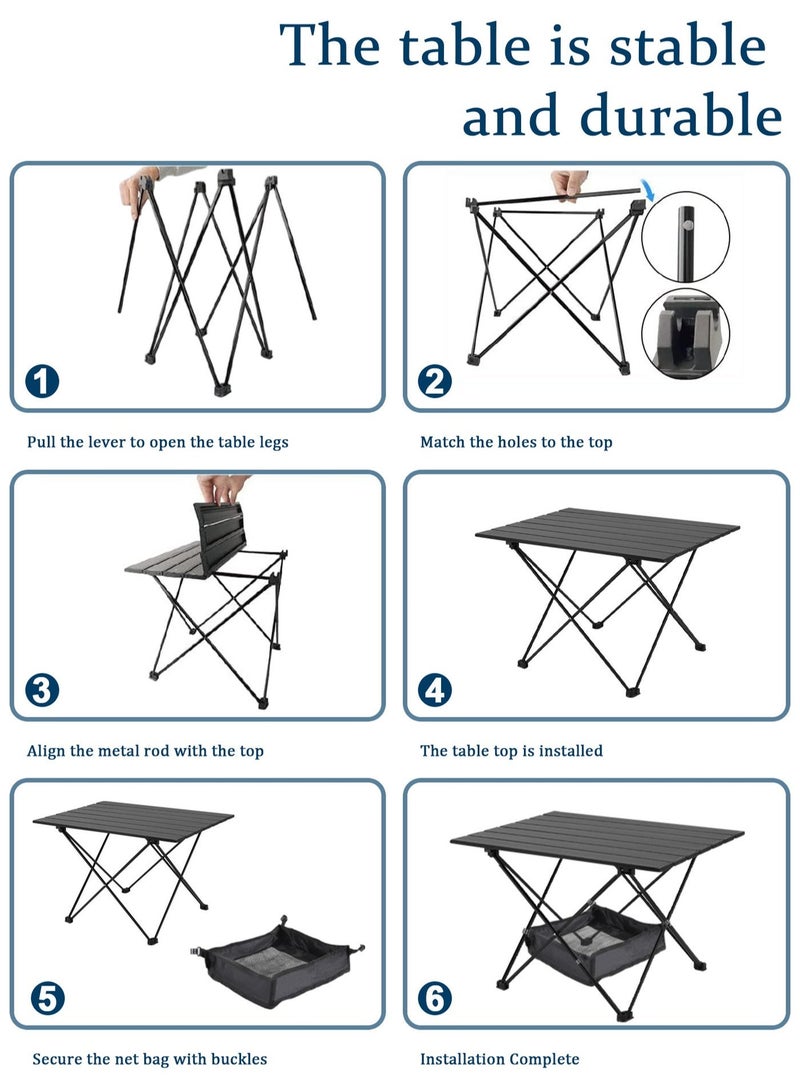 The table is stable and durable

1

Pull the lever to open the table legs

2

Match the holes to the top

3

Align the metal rod with the top

4

The table top is installed

5

Secure the net bag with buckles

6

Installation Complete