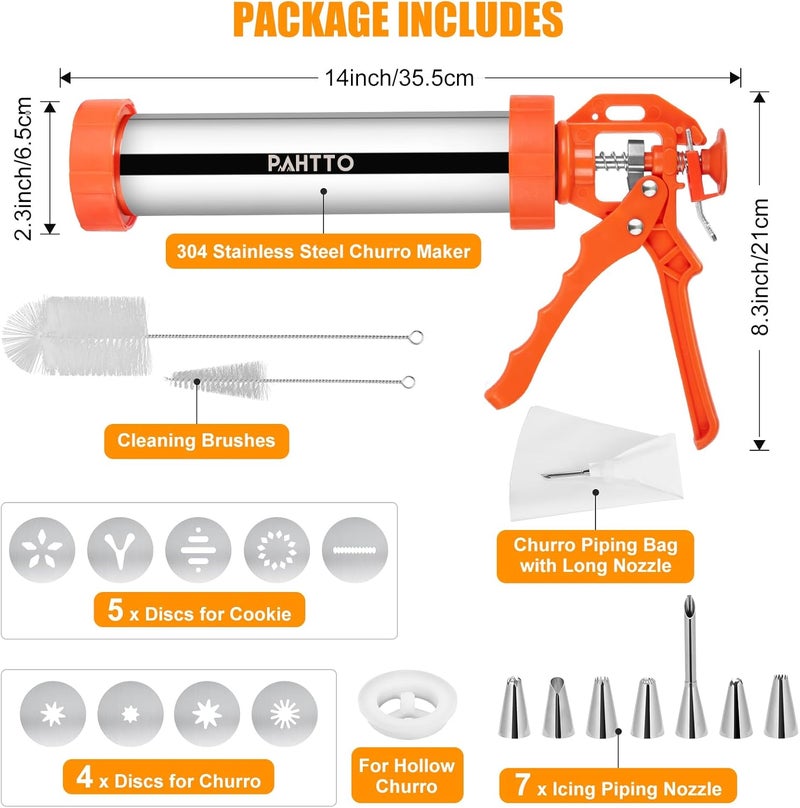 PACKAGE INCLUDES

14inch/35.5cm

2.3inch/6.5cm

PAHTTO

304 Stainless Steel Churro Maker

8.3inch/21cm

Cleaning Brushes

Churro Piping Bag with Long Nozzle

5 x Discs for Cookie

4 x Discs for Churro

For Hollow Churro

7 x Icing Piping Nozzle